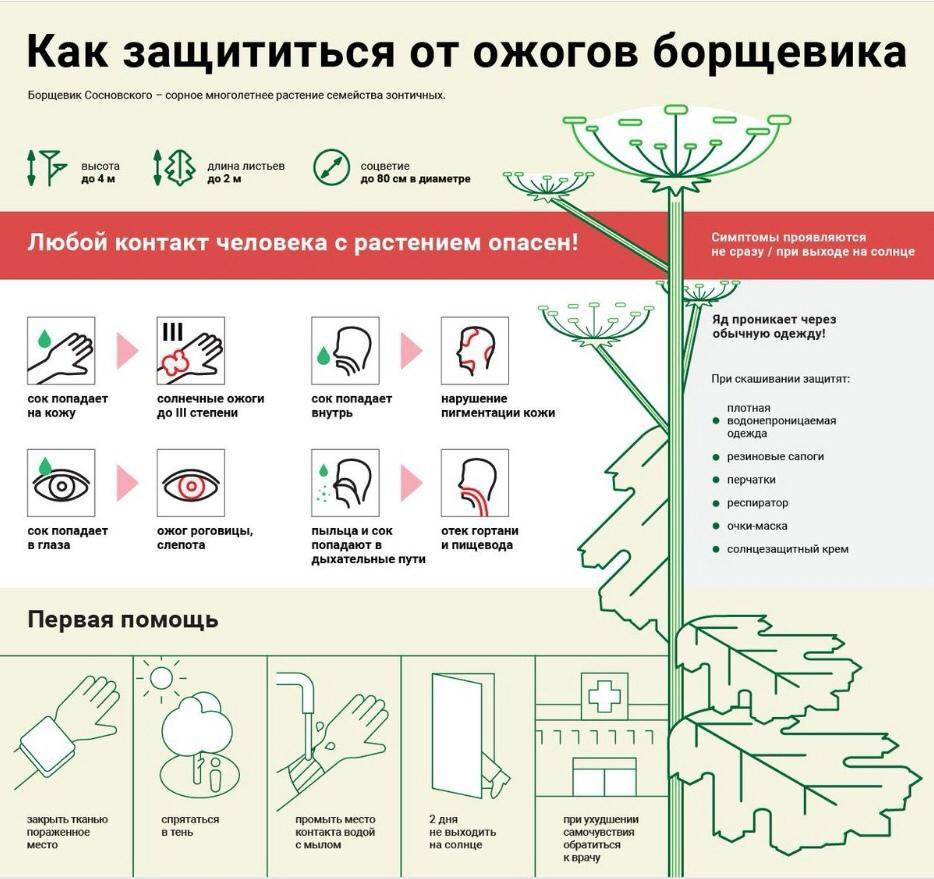 Как защититься от ожогов борщевика

Борщевик Сосновского – сорное многолетнее растение семейства зонтичных.

высота
до 4 м

длина листьев
до 2 м

соцветие
до 80 см в диаметре

Любой контакт человека с растением опасен!

Симптомы проявляются не сразу / при выходе на солнце

III

сок попадает на кожу

солнечные ожоги до III степени

сок попадает внутрь

нарушение пигментации кожи

сок попадает в глаза

ожог роговицы, слепота

пыльца и сок попадают в дыхательные пути

отек гортани и пищевода

Яд проникает через обычную одежду!

При скашивании защитят:

плотная водонепроницаемая одежда

резиновые сапоги

перчатки

респиратор

очки-маска

солнцезащитный крем

Первая помощь

закрыть тканью пораженное место

спрятаться в тень

промыть место контакта водой с мылом

2 дня не выходить на солнце

при ухудшении самочувствия обратиться к врачу