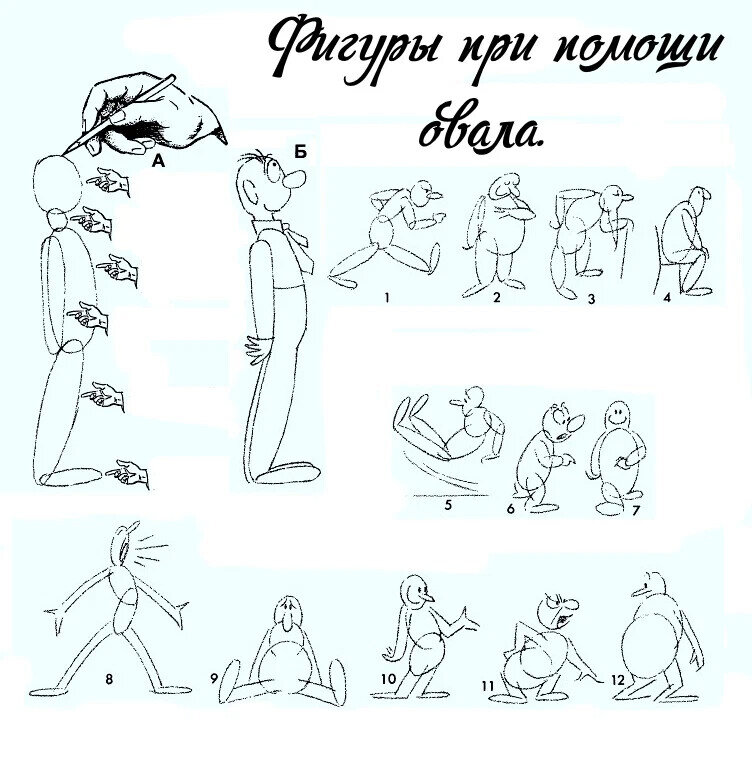 Фигуры при помощи овала.

А

Б

1 2 3 4

5 6 7

8 9 10 11 12