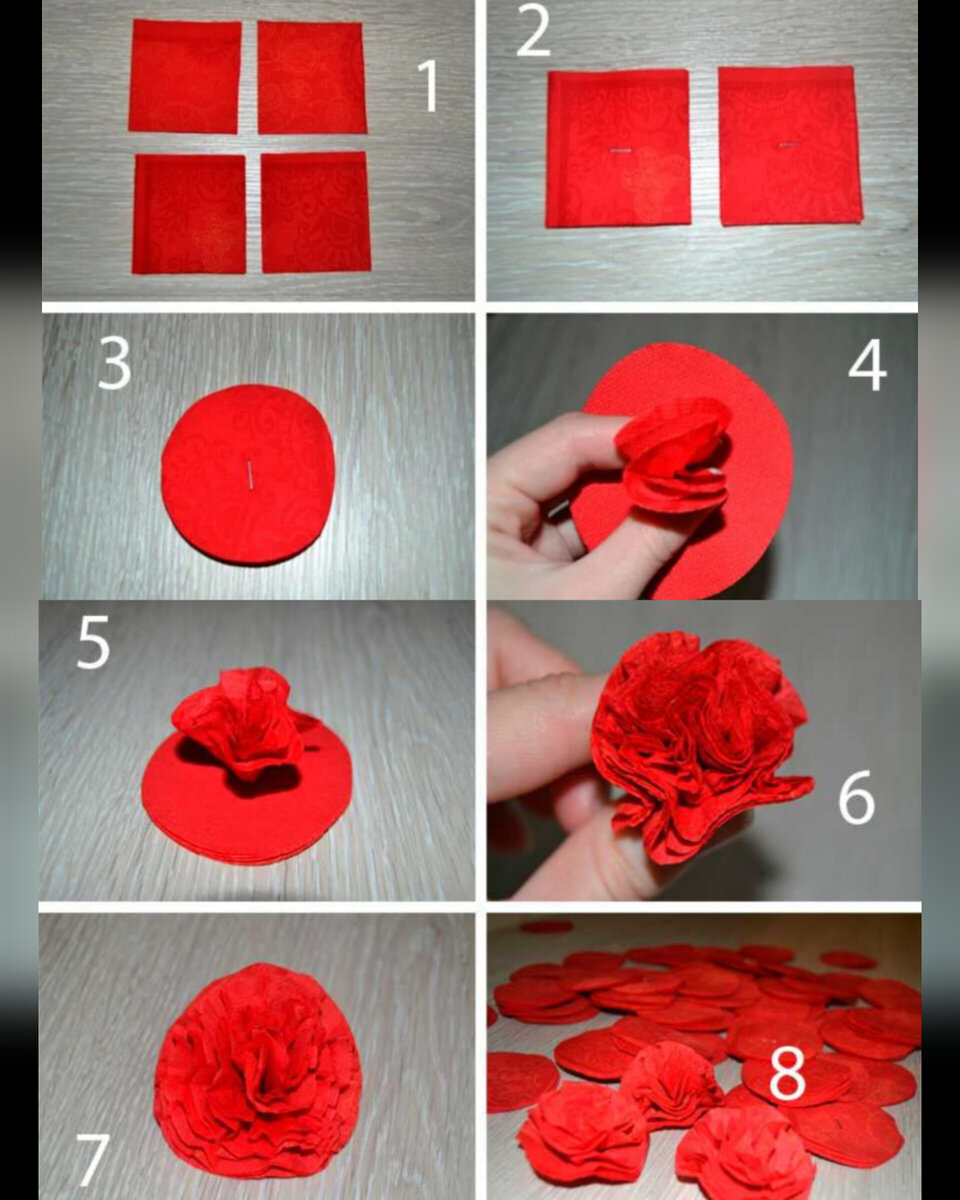 1
2
3
4
5
6
7
8