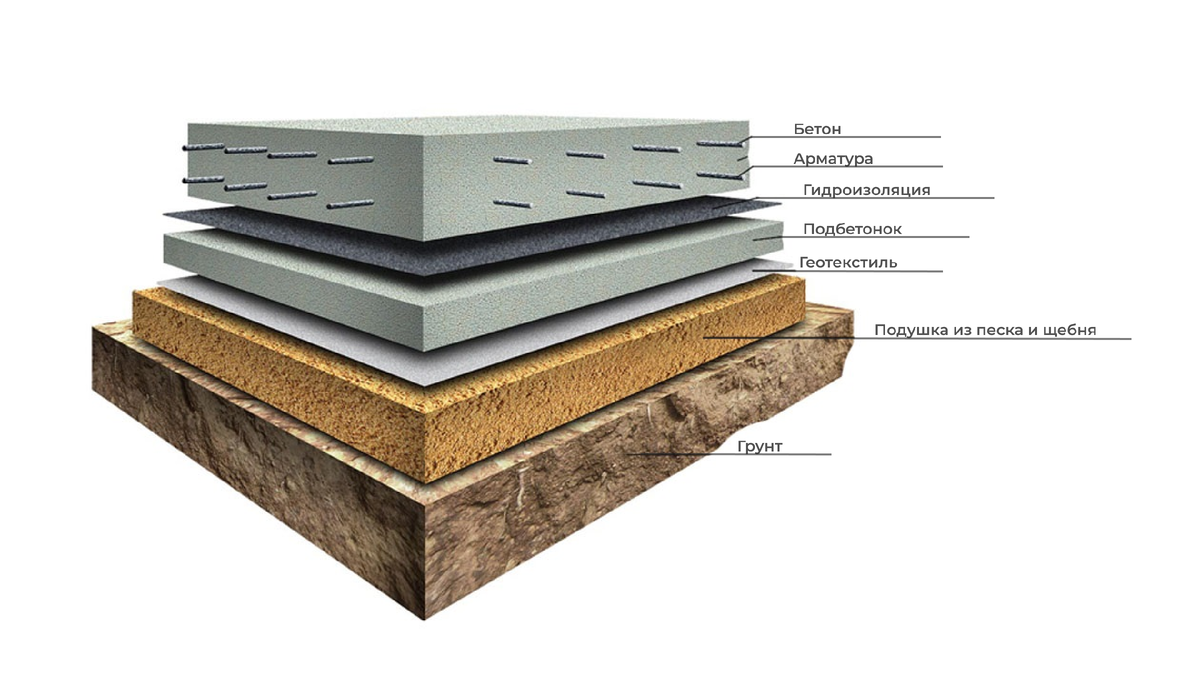 Бетон
Арматура
Гидроизоляция
Подбетонок
Геотекстиль
Подушка из песка и щебня
Грунт