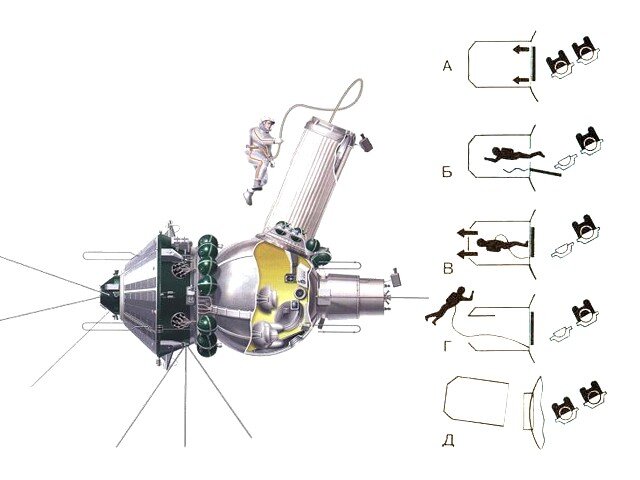 А
Б
В
Г
Д