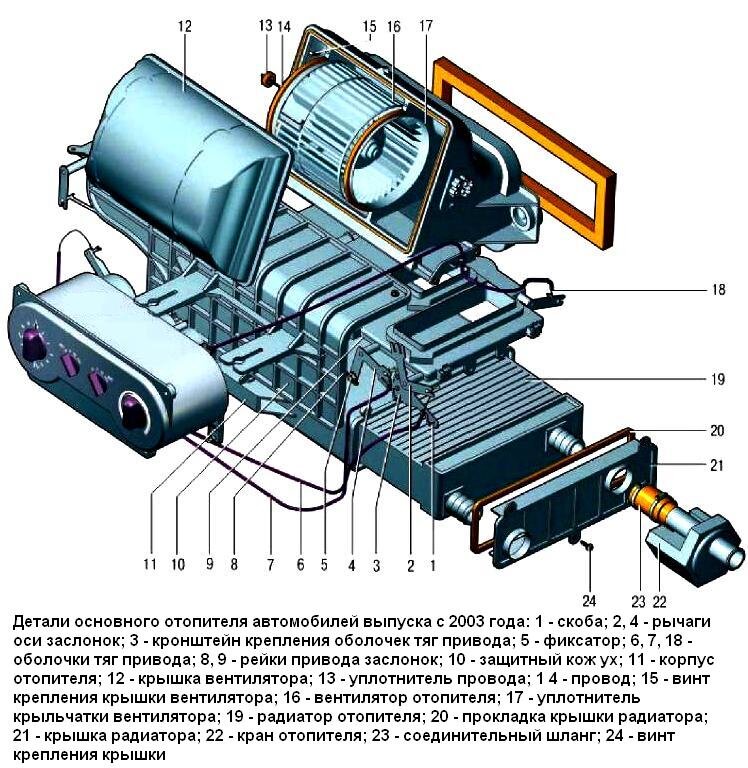 12
13 14
15 16
17
18
19
20
21
11 10 9 8 7 6 5 4 3 2 1
24
23 22

Детали основного отопителя автомобилей выпуска с 2003 года: 1 - скоба; 2, 4 - рычаги оси заслонок; 3 - кронштейн крепления оболочек тяг привода; 5 - фиксатор; 6, 7, 18 - оболочки тяг привода; 8, 9 - рейки привода заслонок; 10 - защитный кож ух; 11 - корпус отопителя; 12 - крышка вентилятора; 13 - уплотнитель провода; 1 4 - провод; 15 - винт крепления крышки вентилятора; 16 - вентилятор отопителя; 17 - уплотнитель крыльчатки вентилятора; 19 - радиатор отопителя; 20 - прокладка крышки радиатора; 21 - крышка радиатора; 22 - кран отопителя; 23 - соединительный шланг; 24 - винт крепления крышки