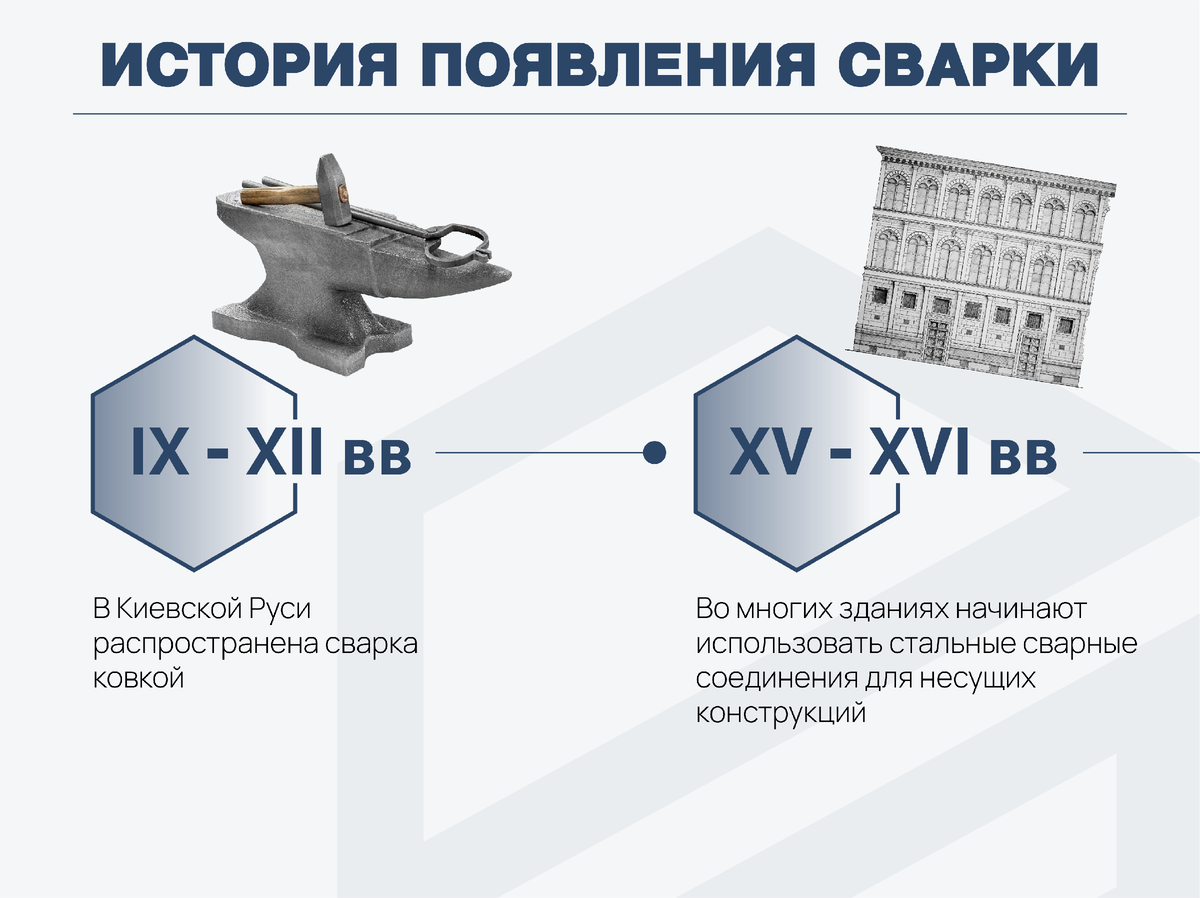 ИСТОРИЯ ПОЯВЛЕНИЯ СВАРКИ

IX - XII вв

В Киевской Руси распространена сварка ковкой

XV - XVI вв

Во многих зданиях начинают использовать стальные сварные соединения для несущих конструкций