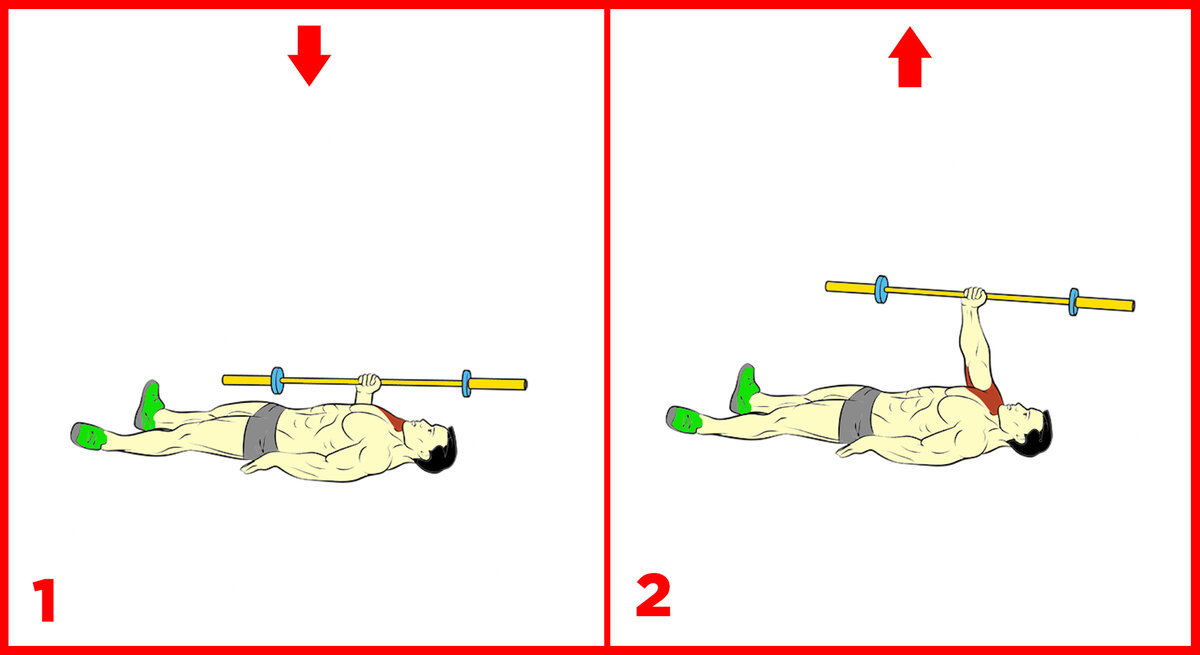 1

2