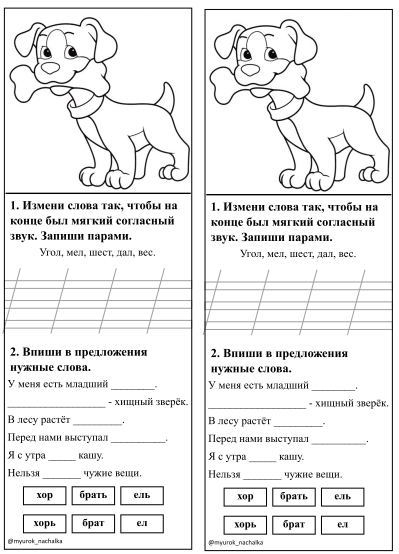 1. Измени слова так, чтобы на конце был мягкий согласный звук. Запиши парами.

Угол, мел, шест, дал, вес.

2. Впиши в предложения нужные слова.

У меня есть младший ________.

__________________ - хищный зверёк.

В лесу растёт _________.

Перед нами выступал __________.

Я с утра _____ кашу.

Нельзя _______ чужие вещи.

хор брать ель

хорь брат ел

@myurok_nachalka

1. Измени слова так, чтобы на конце был мягкий согласный звук. Запиши парами.

Угол, мел, шест, дал, вес.

2. Впиши в предложения нужные слова.

У меня есть младший ________.

__________________ - хищный зверёк.

В лесу растёт _________.

Перед нами выступал __________.

Я с утра _____ кашу.

Нельзя _______ чужие вещи.

хор брать ель

хорь брат ел

@myurok_nachalka