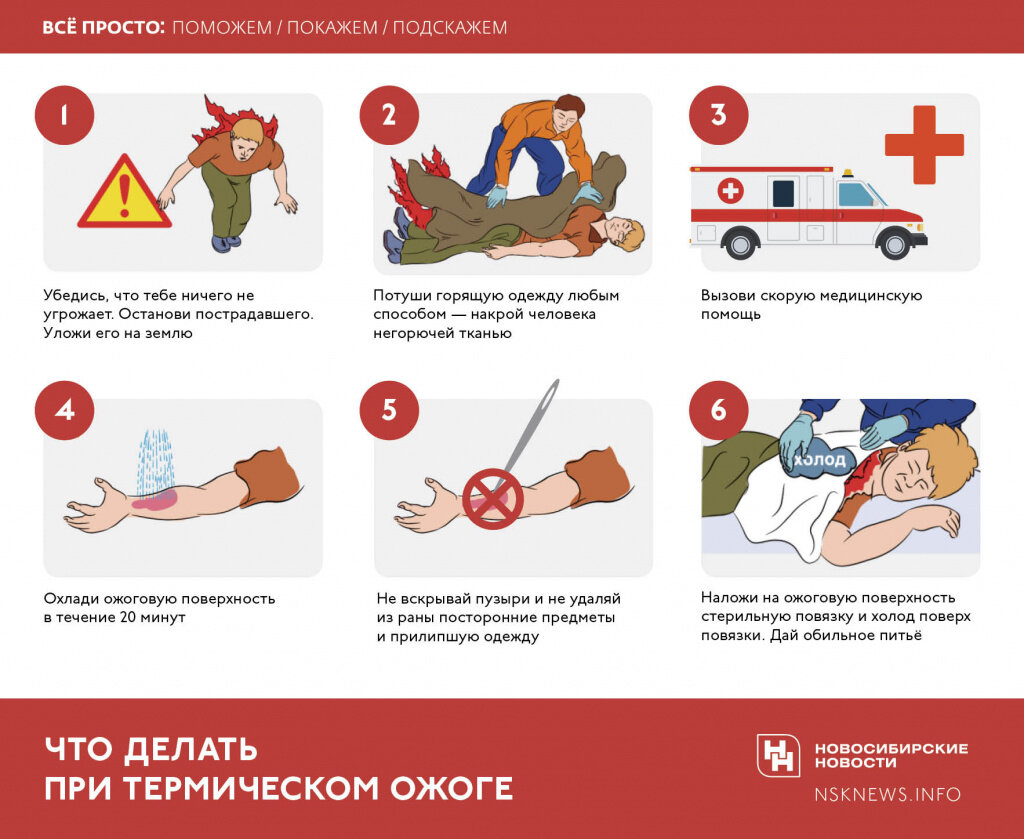 ВСЁ ПРОСТО: ПОМОЖЕМ / ПОКАЖЕМ / ПОДСКАЖЕМ

1

Убедись, что тебе ничего не угрожает. Останови пострадавшего. Уложи его на землю

2

Потуши горящую одежду любым способом — накрой человека негорючей тканью

3

Вызови скорую медицинскую помощь

4

Охлади ожоговую поверхность в течение 20 минут

5

Не вскрывай пузыри и не удаляй из раны посторонние предметы и прилипшую одежду

6

холод

Наложи на ожоговую поверхность стерильную повязку и холод поверх повязки. Дай обильное питьё

ЧТО ДЕЛАТЬ ПРИ ТЕРМИЧЕСКОМ ОЖОГЕ

НОВОСИБИРСКИЕ НОВОСТИ

NSKNEWS.INFO