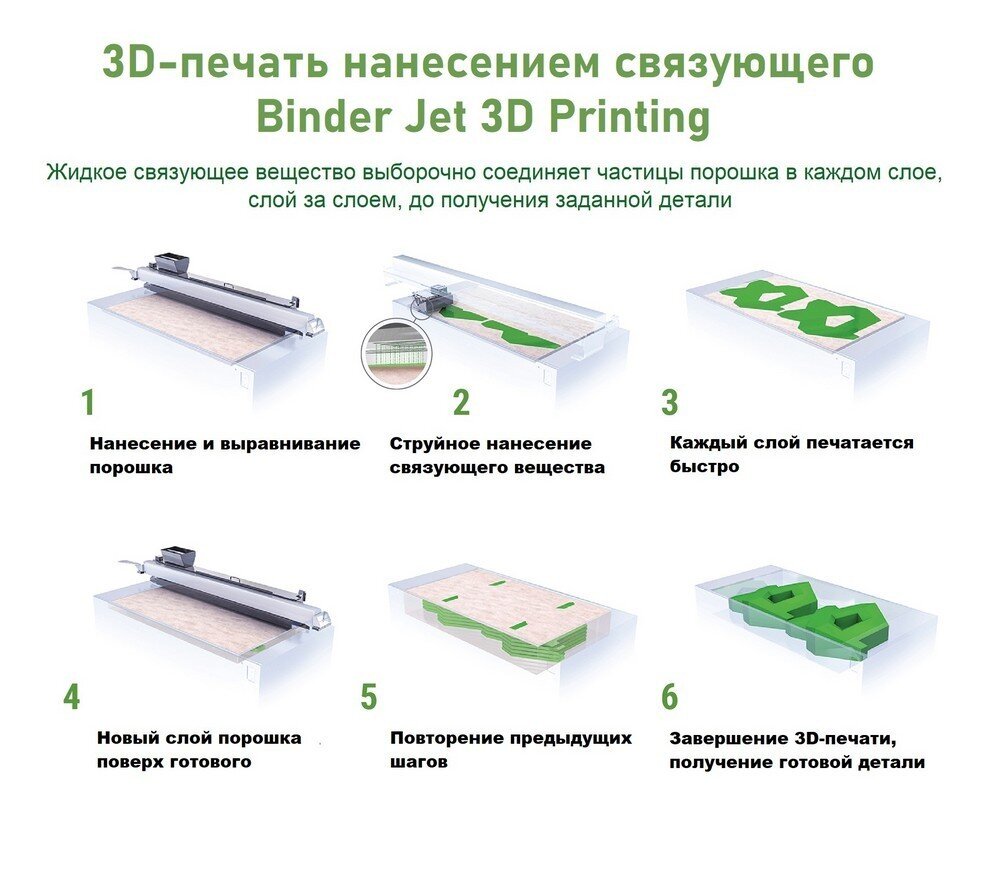 3D-печать нанесением связующего
Binder Jet 3D Printing

Жидкое связующее вещество выборочно соединяет частицы порошка в каждом слое, слой за слоем, до получения заданной детали

1
Нанесение и выравнивание порошка

2
Струйное нанесение связующего вещества

3
Каждый слой печатается быстро

4
Новый слой порошка поверх готового

5
Повторение предыдущих шагов

6
Завершение 3D-печати, получение готовой детали