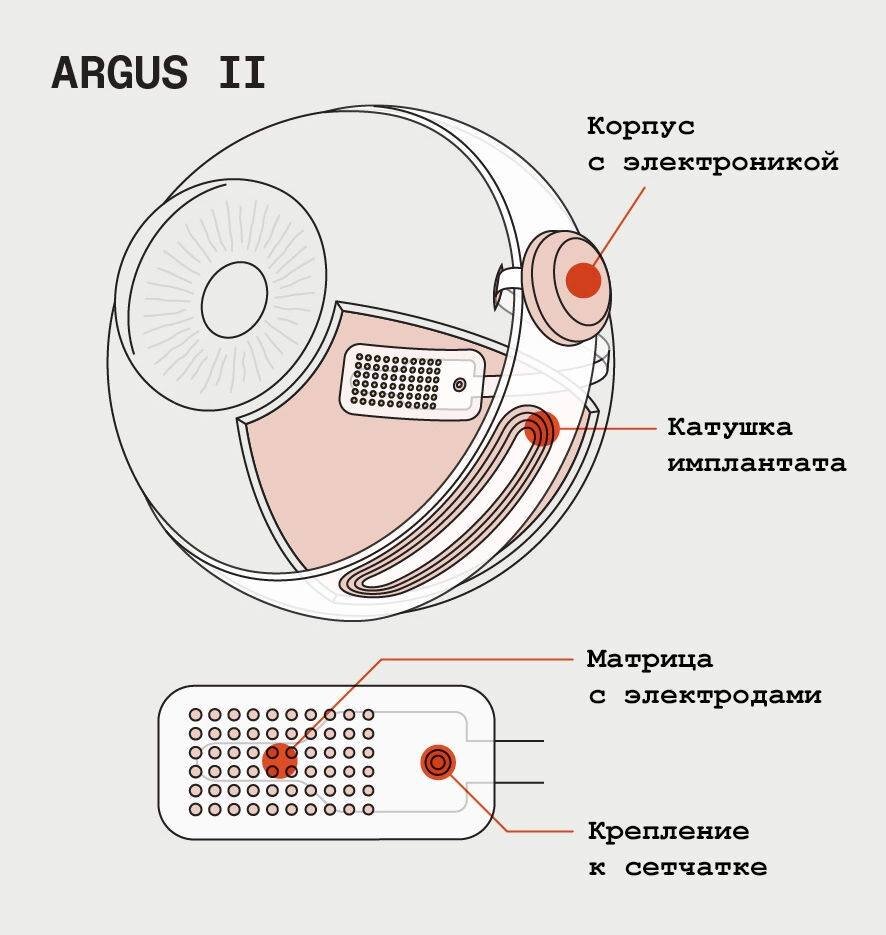 ARGUS II

Корпус с электроникой

Катушка имплантата

Матрица с электродами

Крепление к сетчатке