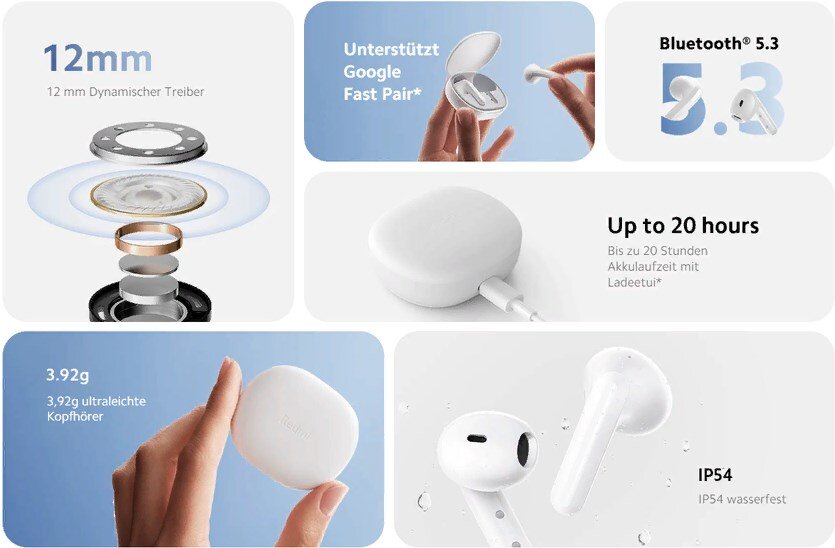 12mm
12 mm Dynamischer Treiber

Unterstützt Google Fast Pair*

Bluetooth® 5.3
5.3

Up to 20 hours
Bis zu 20 Stunden Akkulaufzeit mit Ladeetui*

3.92g
3,92g ultraleichte Kopfhörer

Redmi

IP54
IP54 wasserfest