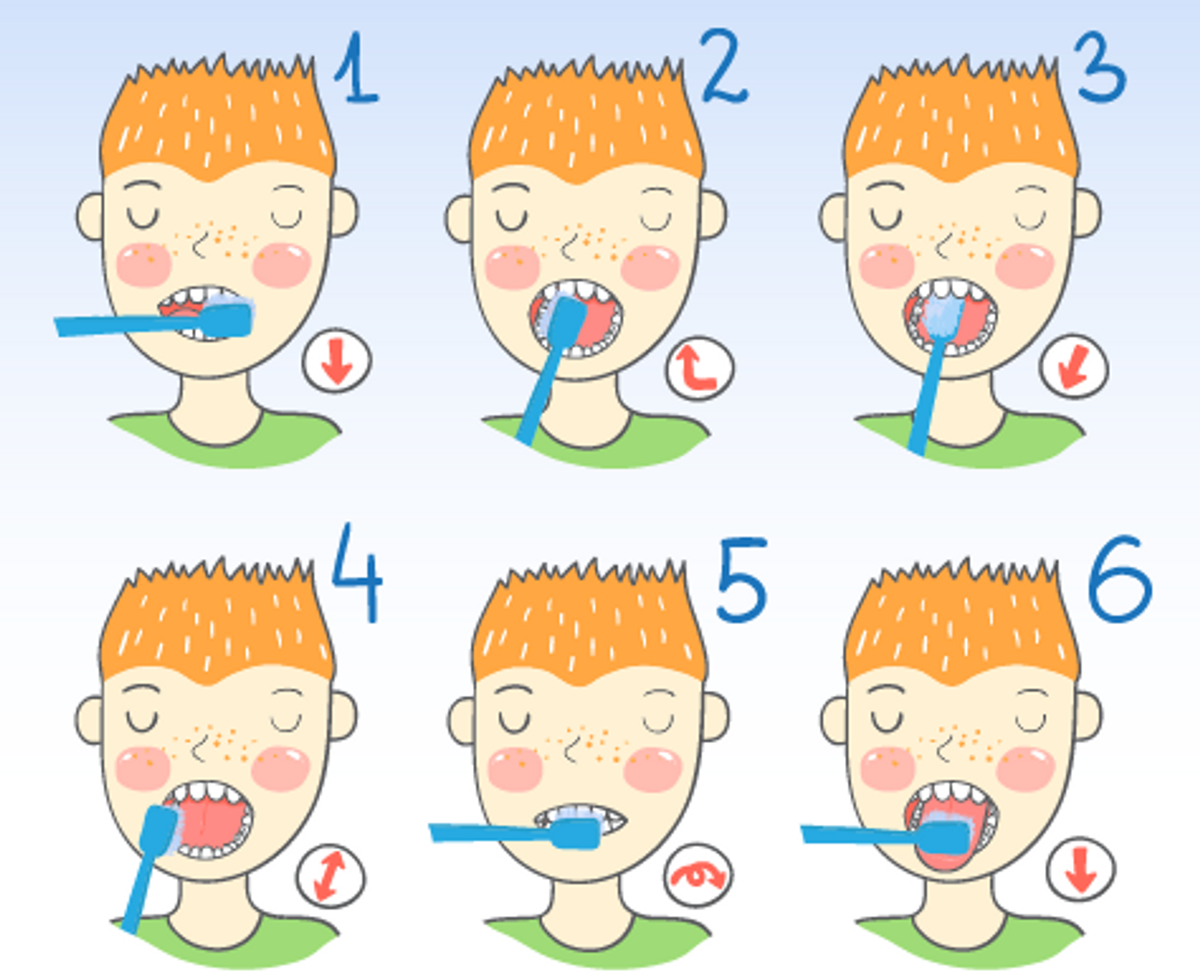 1
2
3
4
5
6