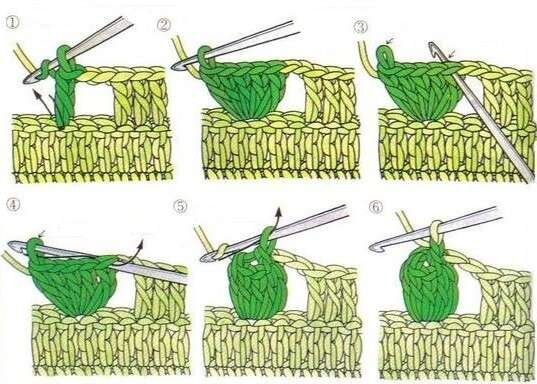 ①
②
③
④
⑤
⑥