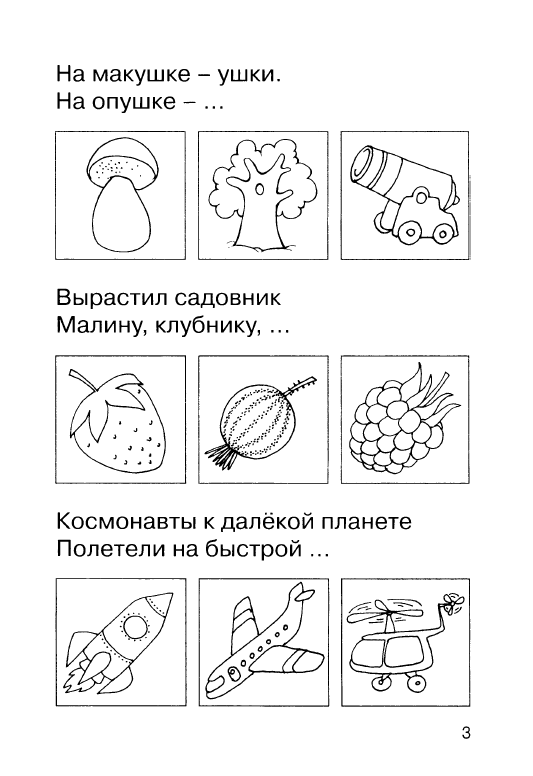 На макушке – ушки.
На опушке – …

Вырастил садовник
Малину, клубнику, …

Космонавты к далёкой планете
Полетели на быстрой …

3