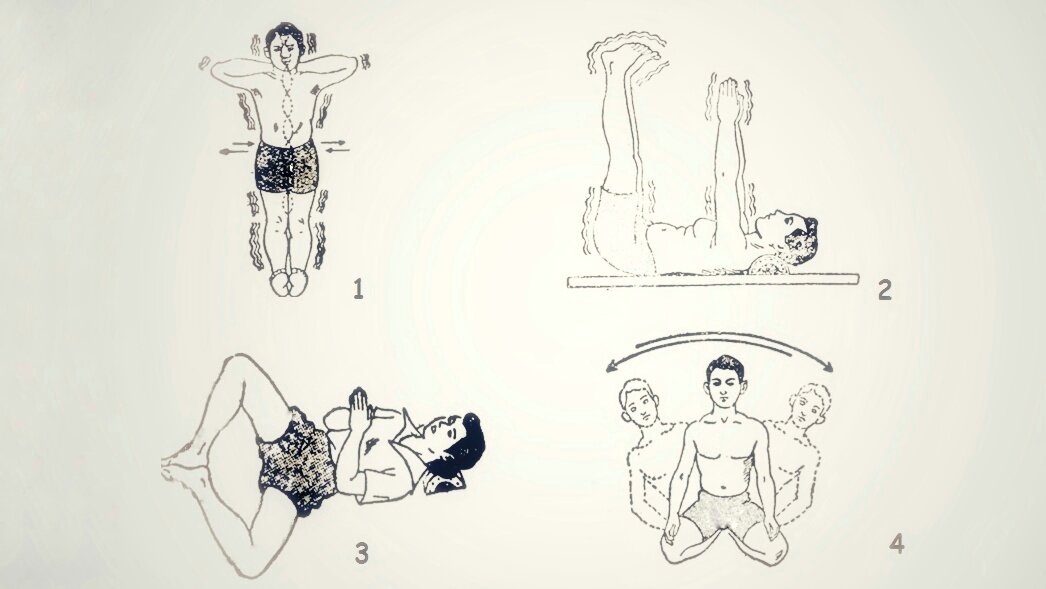 1

2

3

4