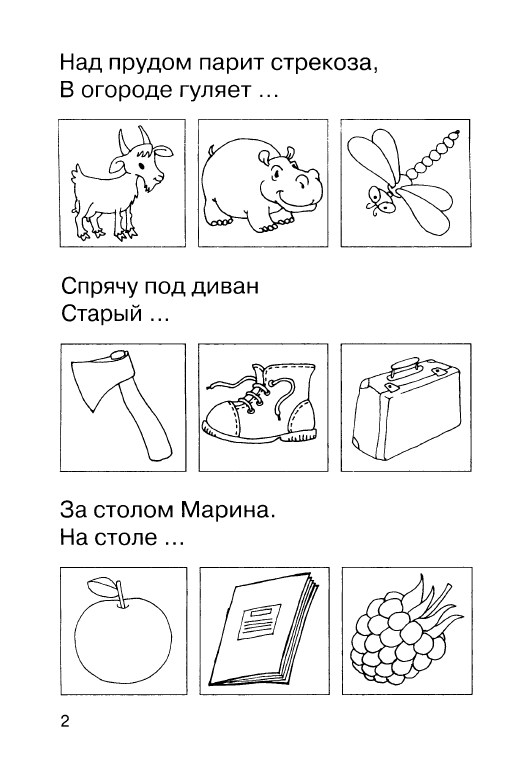 Над прудом парит стрекоза,
В огороде гуляет …

Спрячу под диван
Старый …

За столом Марина.
На столе …

2