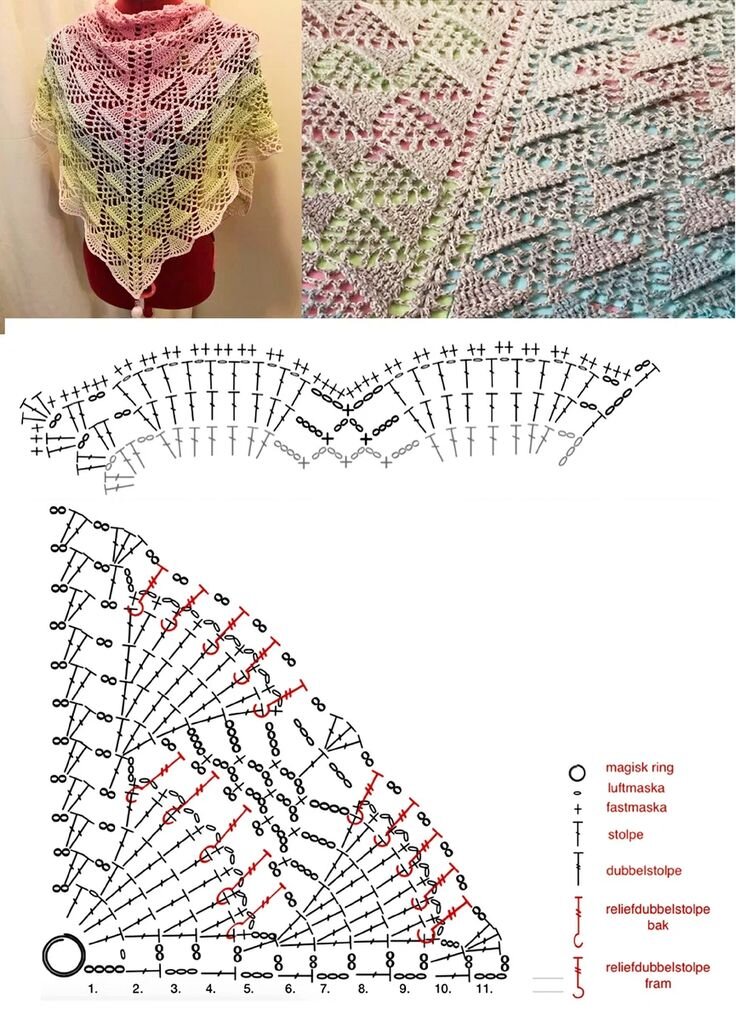 1. 2. 3. 4. 5. 6. 7. 8. 9. 10. 11.

magisk ring
luftmaska
fastmaska
stolpe
dubbelstolpe
reliefdubbelstolpe bak
reliefdubbelstolpe fram