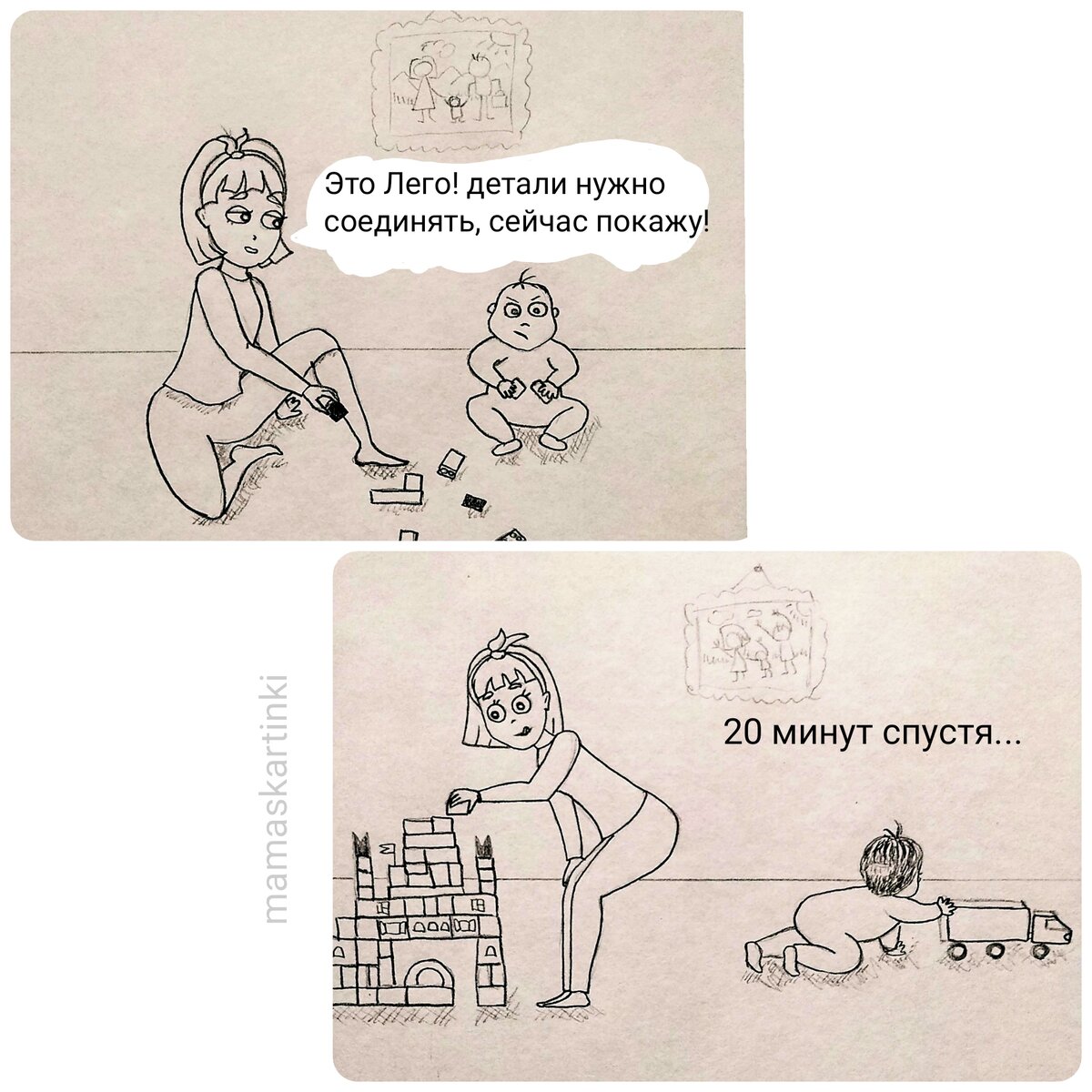 Это Лего! детали нужно соединять, сейчас покажу!

mamaskartinki

20 минут спустя...