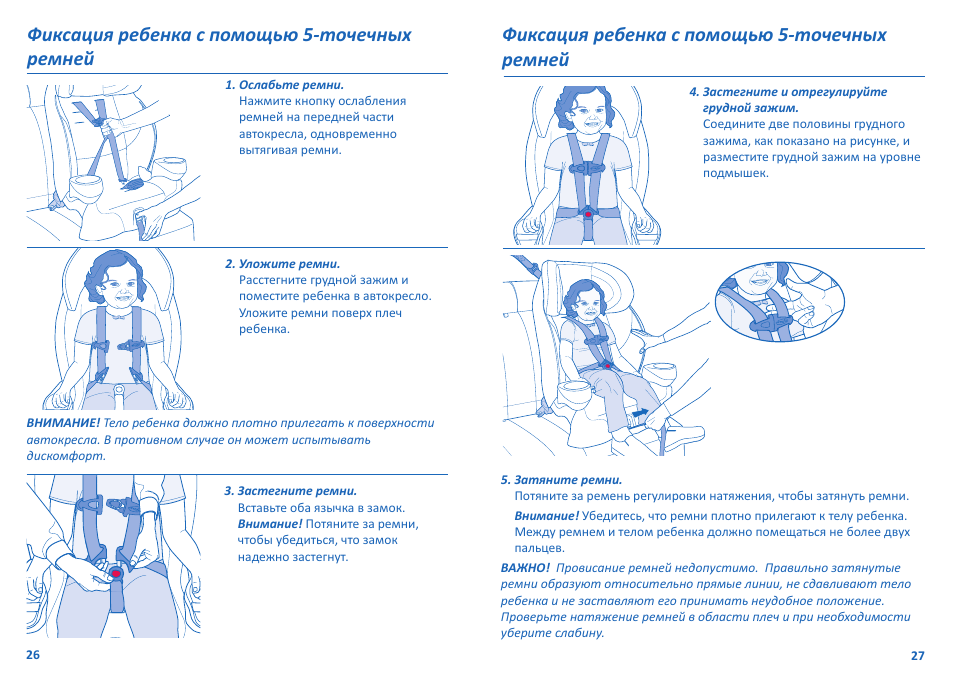 Фиксация ребенка с помощью 5-точечных ремней

1. Ослабьте ремни.
Нажмите кнопку ослабления ремней на передней части автокресла, одновременно вытягивая ремни.

2. Уложите ремни.
Расстегните грудной зажим и поместите ребенка в автокресло. Уложите ремни поверх плеч ребенка.

ВНИМАНИЕ! Тело ребенка должно плотно прилегать к поверхности автокресла. В противном случае он может испытывать дискомфорт.

3. Застегните ремни.
Вставьте оба язычка в замок. Внимание! Потяните за ремни, чтобы убедиться, что замок надежно застегнут.

26

Фиксация ребенка с помощью 5-точечных ремней

4. Застегните и отрегулируйте грудной зажим.
Соедините две половины грудного зажима, как показано на рисунке, и разместите грудной зажим на уровне подмышек.

5. Затяните ремни.
Потяните за ремень регулировки натяжения, чтобы затянуть ремни.
Внимание! Убедитесь, что ремни плотно прилегают к телу ребенка. Между ремнем и телом ребенка должно помещаться не более двух пальцев.

ВАЖНО! Провисание ремней недопустимо. Правильно затянутые ремни образуют относительно прямые линии, не сдавливают тело ребенка и не заставляют его принимать неудобное положение. Проверьте натяжение ремней в области плеч и при необходимости уберите слабину.

27