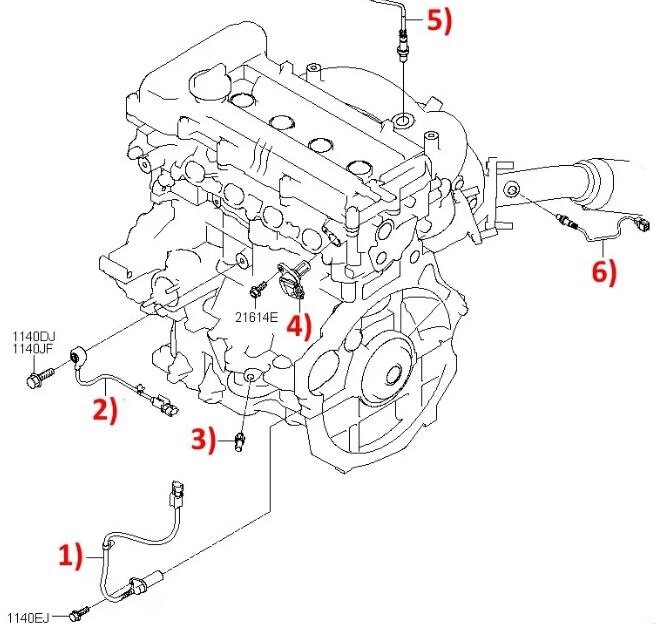 5)

6)

21614E

4)

1140DJ
1140JF

2)

3)

1)

1140EJ