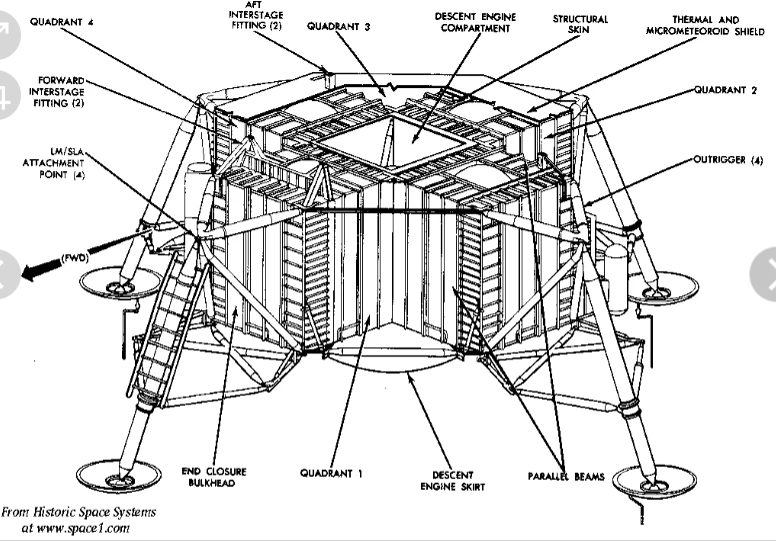 QUADRANT 4

AFT INTERSTAGE FITTING (2)

QUADRANT 3

DESCENT ENGINE COMPARTMENT

STRUCTURAL SKIN

THERMAL AND MICROMETEOROID SHIELD

FORWARD INTERSTAGE FITTING (2)

QUADRANT 2

LM/SLA ATTACHMENT POINT (4)

OUTRIGGER (4)

(FWD)

END CLOSURE BULKHEAD

QUADRANT 1

DESCENT ENGINE SKIRT

PARALLEL BEAMS

From Historic Space Systems at www.space1.com