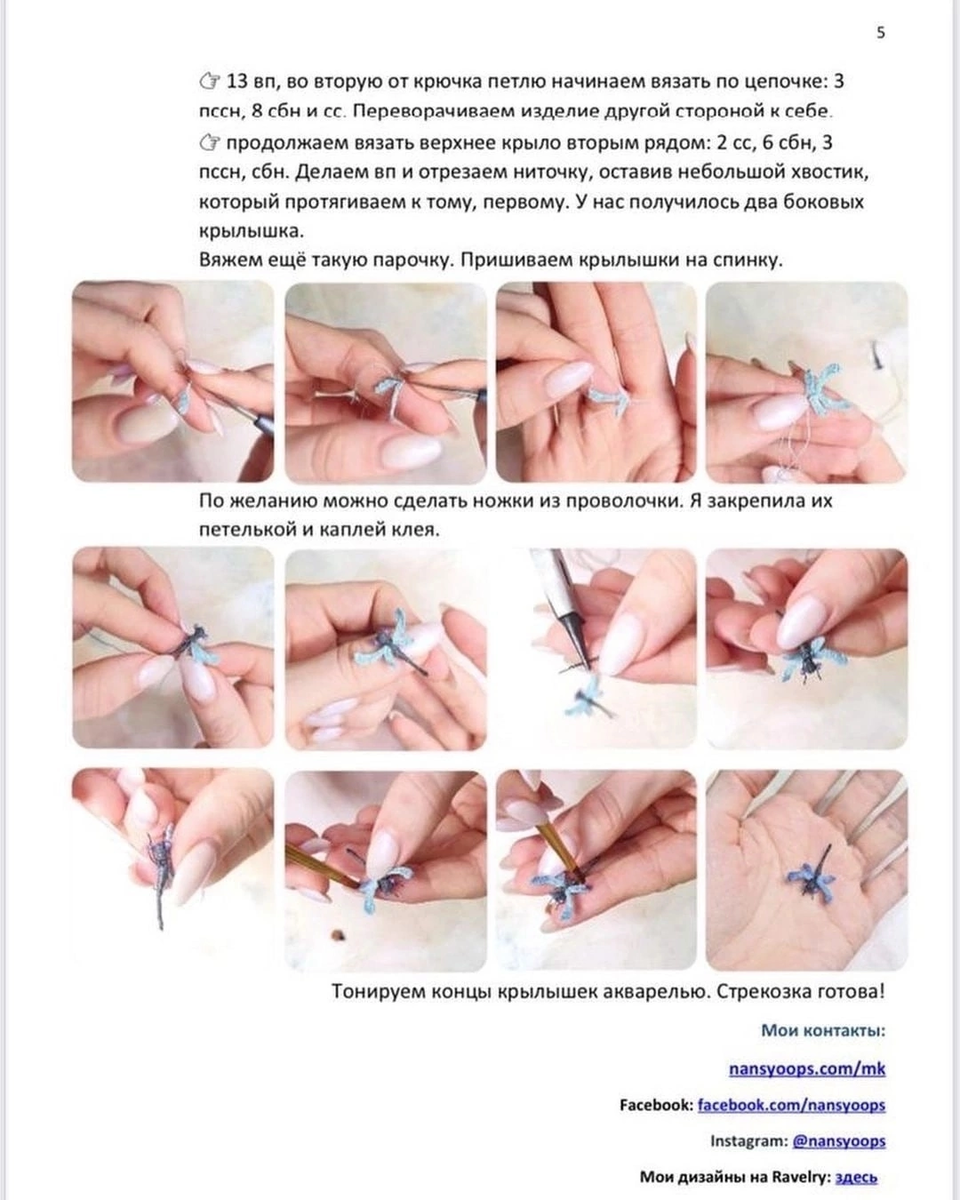 5

☞ 13 вп, во вторую от крючка петлю начинаем вязать по цепочке: 3 пссн, 8 сбн и сс. Переворачиваем изделие другой стороной к себе.
☞ продолжаем вязать верхнее крыло вторым рядом: 2 сс, 6 сбн, 3 пссн, сбн. Делаем вп и отрезаем ниточку, оставив небольшой хвостик, который протягиваем к тому, первому. У нас получилось два боковых крылышка.
Вяжем ещё такую парочку. Пришиваем крылышки на спинку.

По желанию можно сделать ножки из проволочки. Я закрепила их петелькой и каплей клея.

Тонируем концы крылышек акварелью. Стрекозка готова!

Мои контакты:

nansyoops.com/mk

Facebook: facebook.com/nansyoops

Instagram: @nansyoops

Мои дизайны на Ravelry: здесь