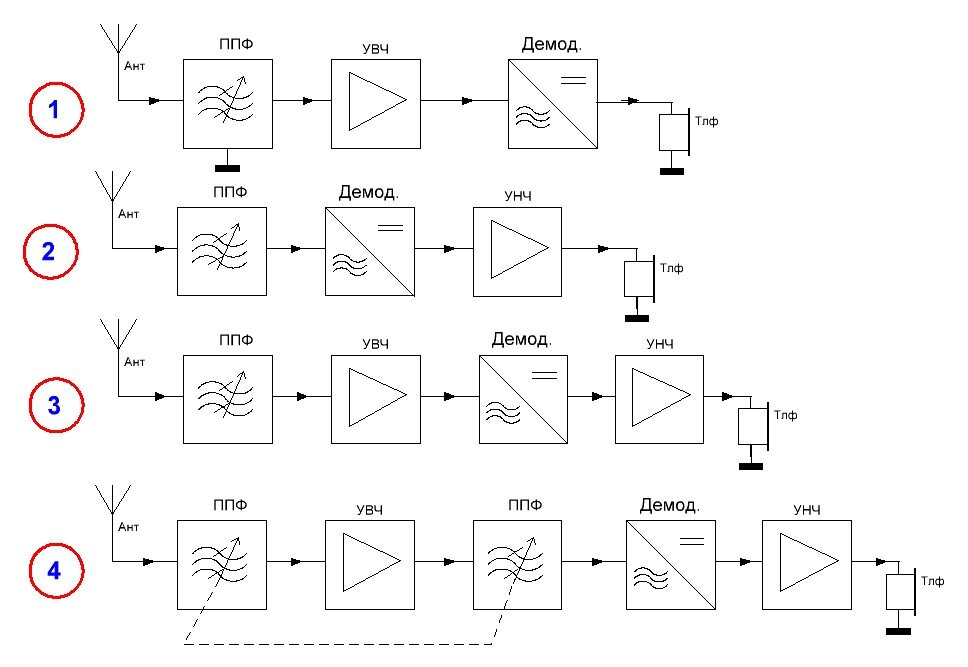 1
Ант
ППФ
УВЧ
Демод.
Тлф

2
Ант
ППФ
Демод.
УНЧ
Тлф

3
Ант
ППФ
УВЧ
Демод.
УНЧ
Тлф

4
Ант
ППФ
УВЧ
ППФ
Демод.
УНЧ
Тлф