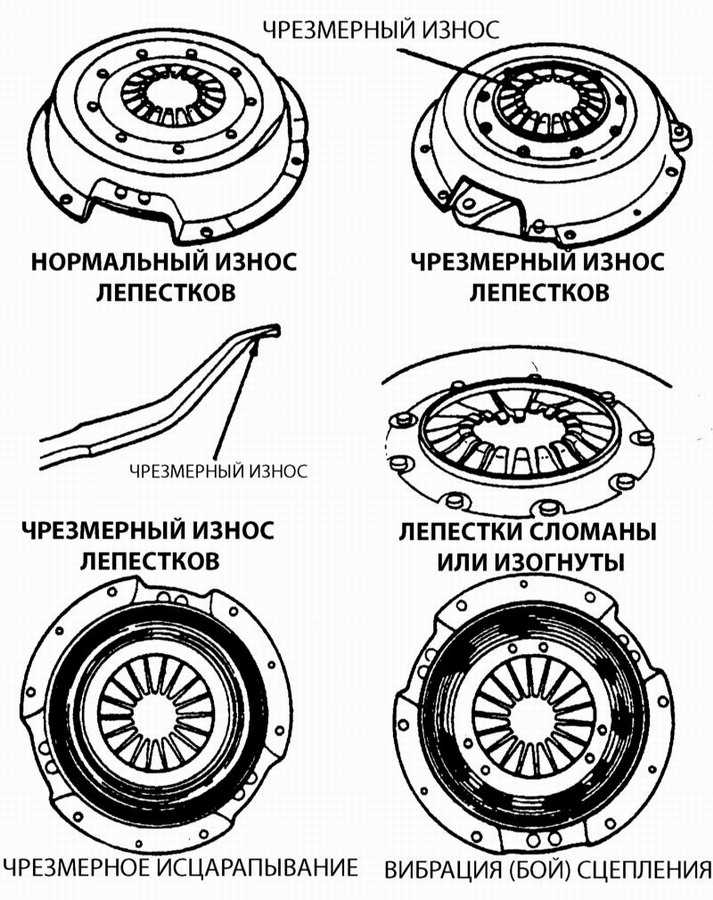 ЧРЕЗМЕРНЫЙ ИЗНОС

НОРМАЛЬНЫЙ ИЗНОС ЛЕПЕСТКОВ

ЧРЕЗМЕРНЫЙ ИЗНОС ЛЕПЕСТКОВ

ЧРЕЗМЕРНЫЙ ИЗНОС

ЧРЕЗМЕРНЫЙ ИЗНОС ЛЕПЕСТКОВ

ЛЕПЕСТКИ СЛОМАНЫ ИЛИ ИЗОГНУТЫ

ЧРЕЗМЕРНОЕ ИСЦАРАПЫВАНИЕ

ВИБРАЦИЯ (БОЙ) СЦЕПЛЕНИЯ