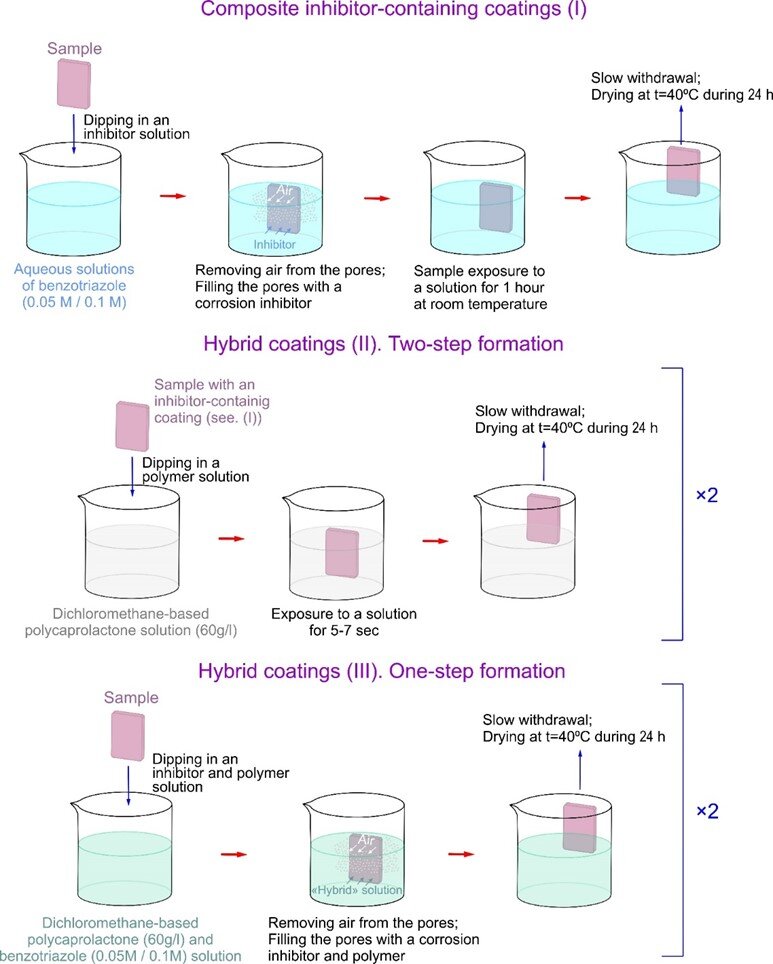 Composite inhibitor-containing coatings (I)

Sample

Dipping in an inhibitor solution

Aqueous solutions of benzotriazole (0.05 M / 0.1 M)

Air

Inhibitor

Removing air from the pores; Filling the pores with a corrosion inhibitor

Sample exposure to a solution for 1 hour at room temperature

Slow withdrawal; Drying at t=40ºC during 24 h

Hybrid coatings (II). Two-step formation

Sample with an inhibitor-containig coating (see. (I))

Dipping in a polymer solution

Dichloromethane-based polycaprolactone solution (60g/l)

Exposure to a solution for 5-7 sec

Slow withdrawal; Drying at t=40ºC during 24 h

×2

Hybrid coatings (III). One-step formation

Sample

Dipping in an inhibitor and polymer solution

Dichloromethane-based polycaprolactone (60g/l) and benzotriazole (0.05M / 0.1M) solution

Air

«Hybrid» solution

Removing air from the pores; Filling the pores with a corrosion inhibitor and polymer

Slow withdrawal; Drying at t=40ºC during 24 h

×2