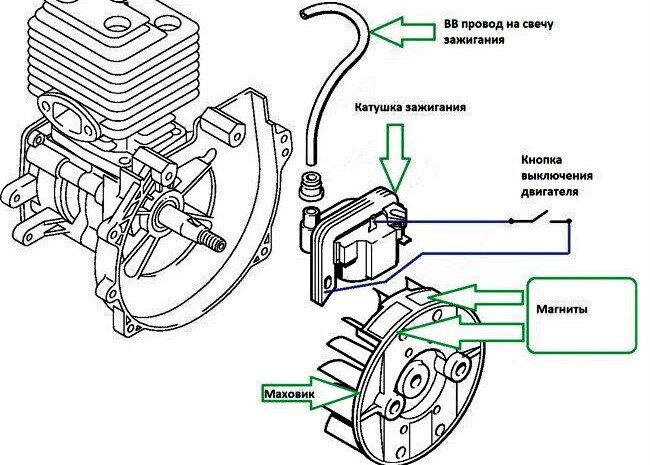 ВВ провод на свечу зажигания

Катушка зажигания

Кнопка выключения двигателя

Магниты

Маховик