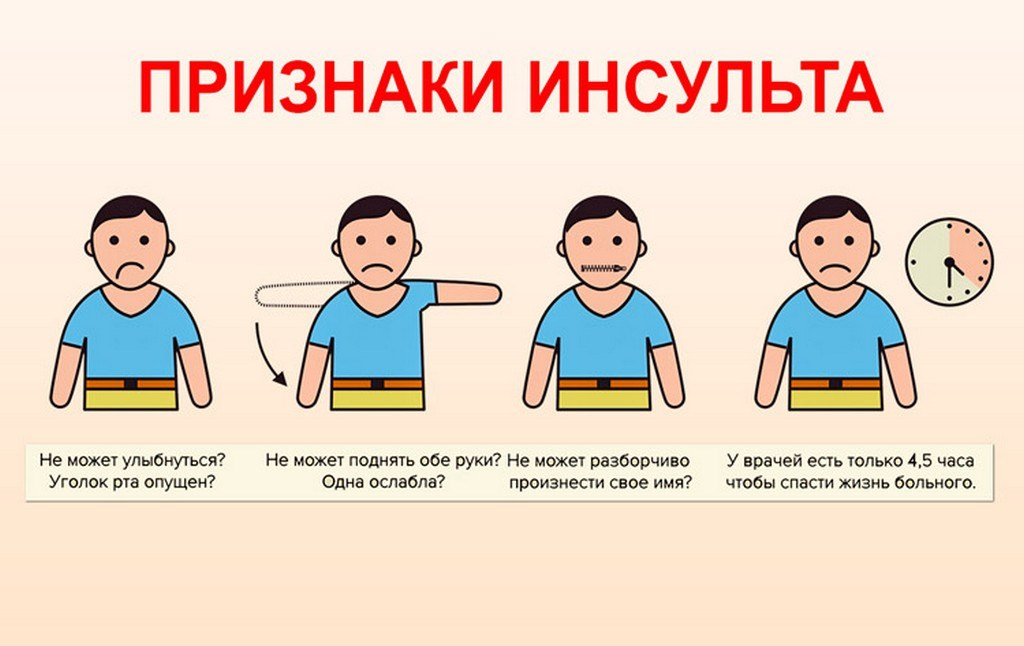 ПРИЗНАКИ ИНСУЛЬТА

Не может улыбнуться? Уголок рта опущен?

Не может поднять обе руки? Одна ослабла?

Не может разборчиво произнести свое имя?

У врачей есть только 4,5 часа чтобы спасти жизнь больного.