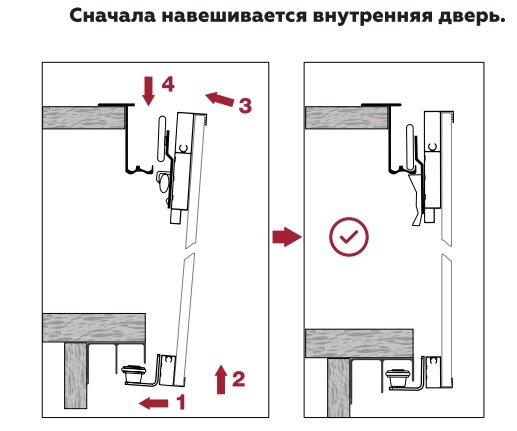 Сначала навешивается внутренняя дверь.

4

3

2

1