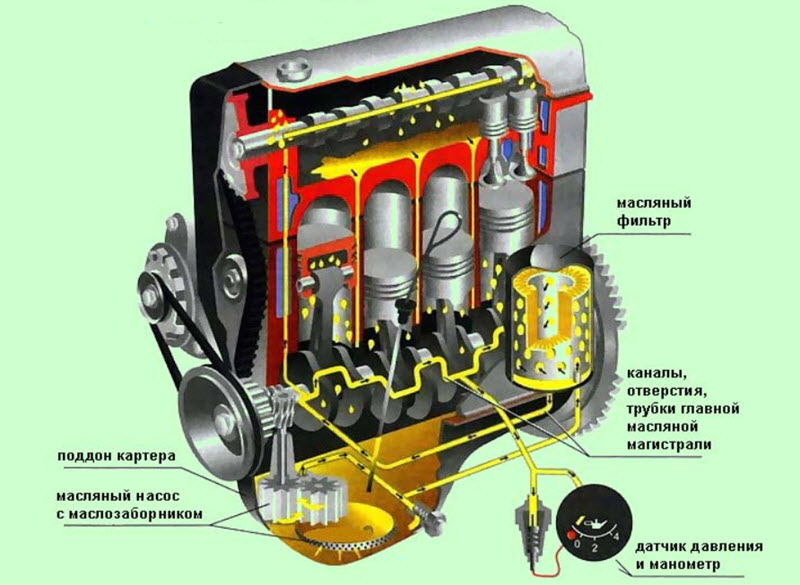 масляный фильтр

каналы, отверстия, трубки главной масляной магистрали

поддон картера

масляный насос с маслозаборником

0
2
4

датчик давления и манометр