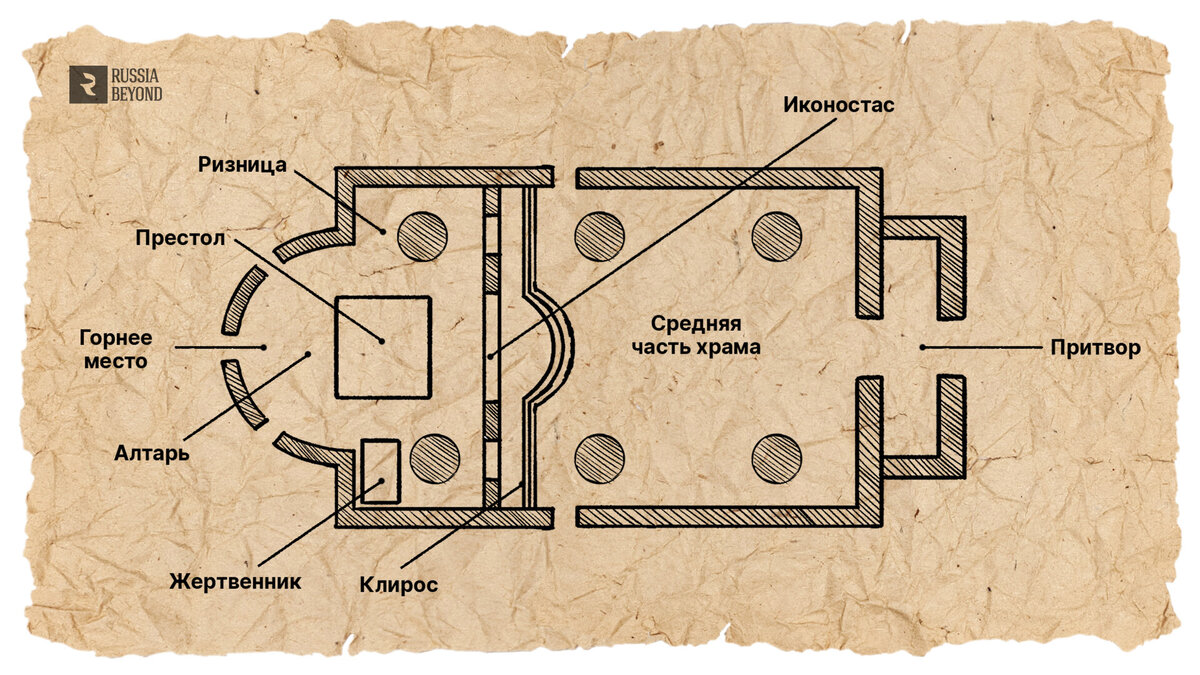 RUSSIA BEYOND

Иконостас

Ризница

Престол

Горнее место

Средняя часть храма

Притвор

Алтарь

Жертвенник

Клирос