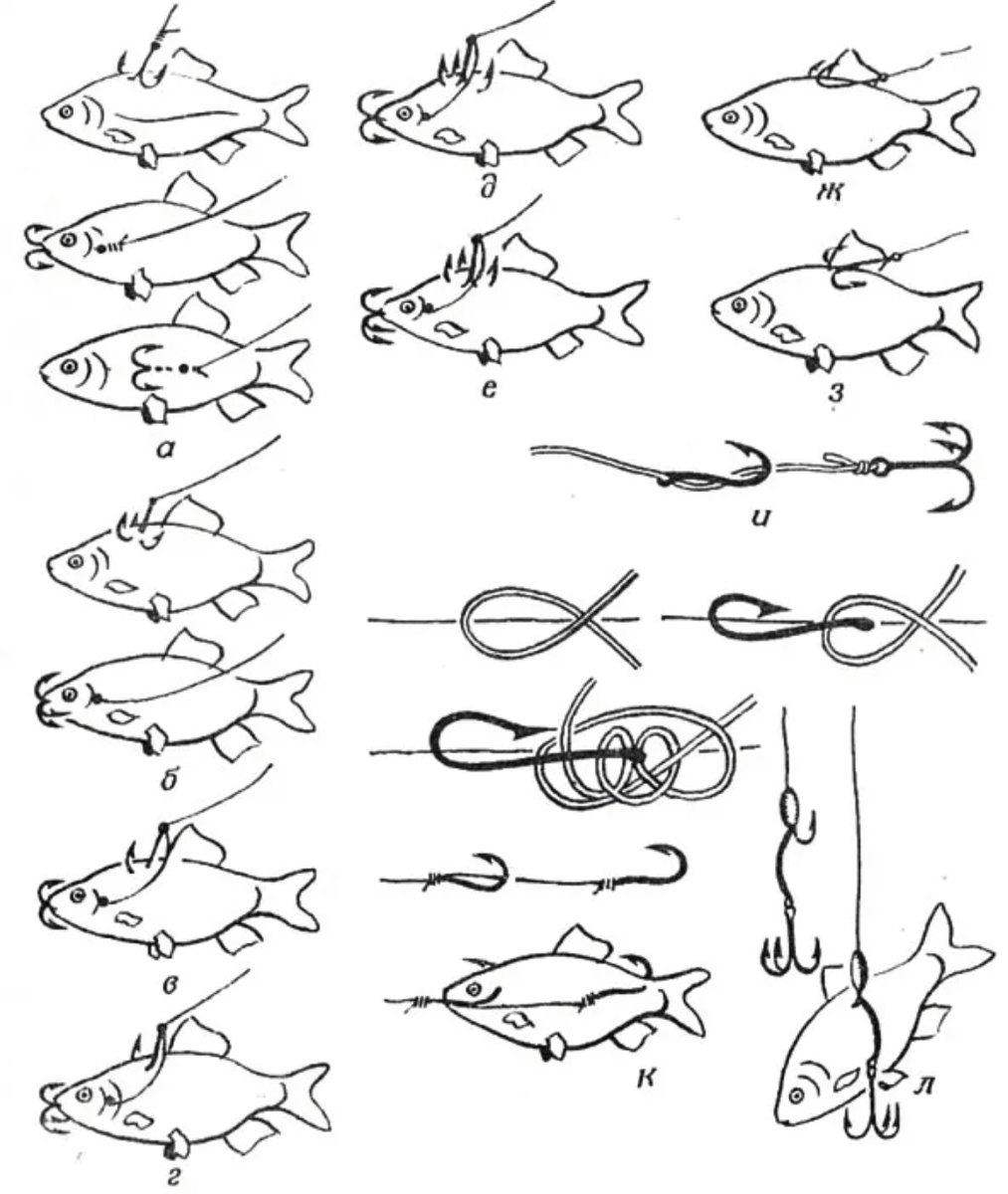 а
б
в
г
д
е
ж
з
и
к
л