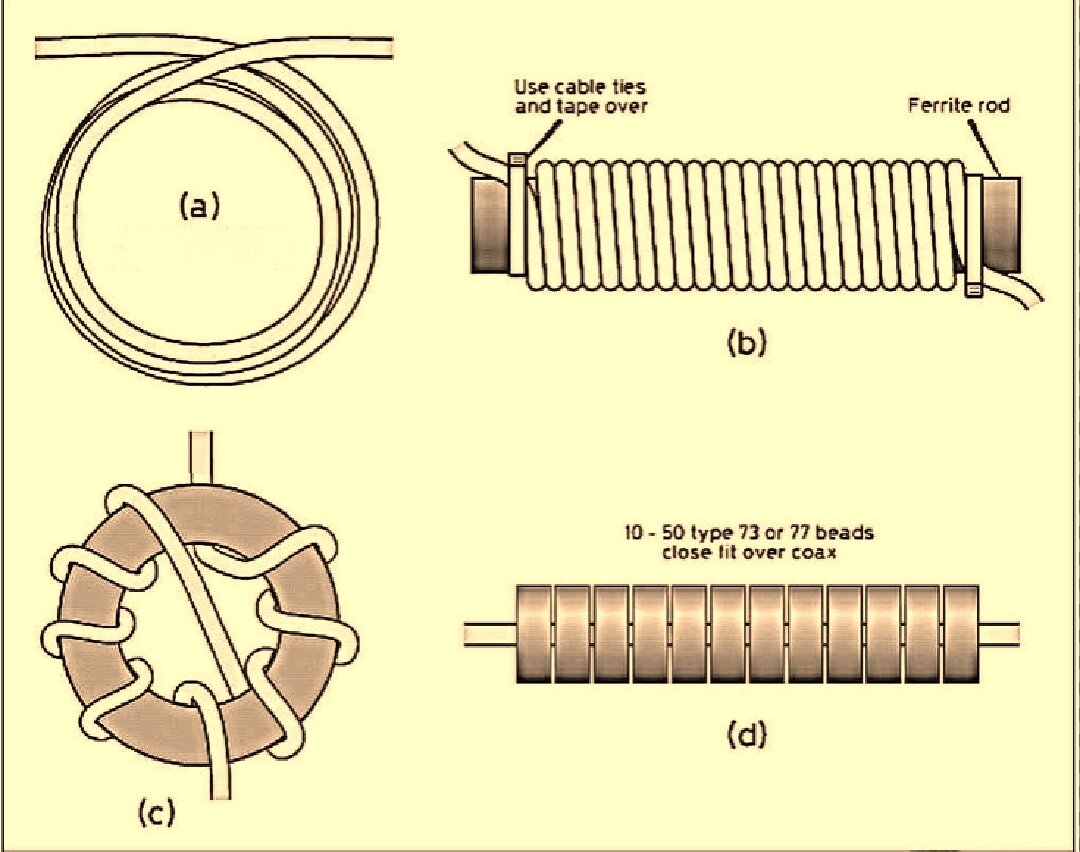 (a)

Use cable ties and tape over

Ferrite rod

(b)

(c)

10 - 50 type 73 or 77 beads close fit over coax

(d)