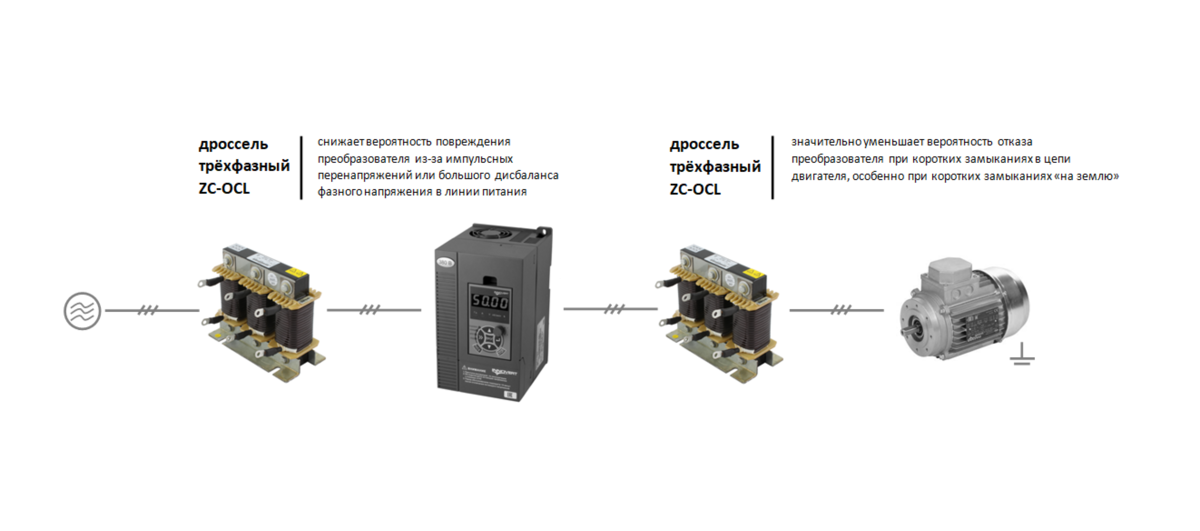 дроссель трёхфазный ZC-OCL

снижает вероятность повреждения преобразователя из-за импульсных перенапряжений или большого дисбаланса фазного напряжения в линии питания

дроссель трёхфазный ZC-OCL

значительно уменьшает вероятность отказа преобразователя при коротких замыканиях в цепи двигателя, особенно при коротких замыканиях «на землю»

50.00