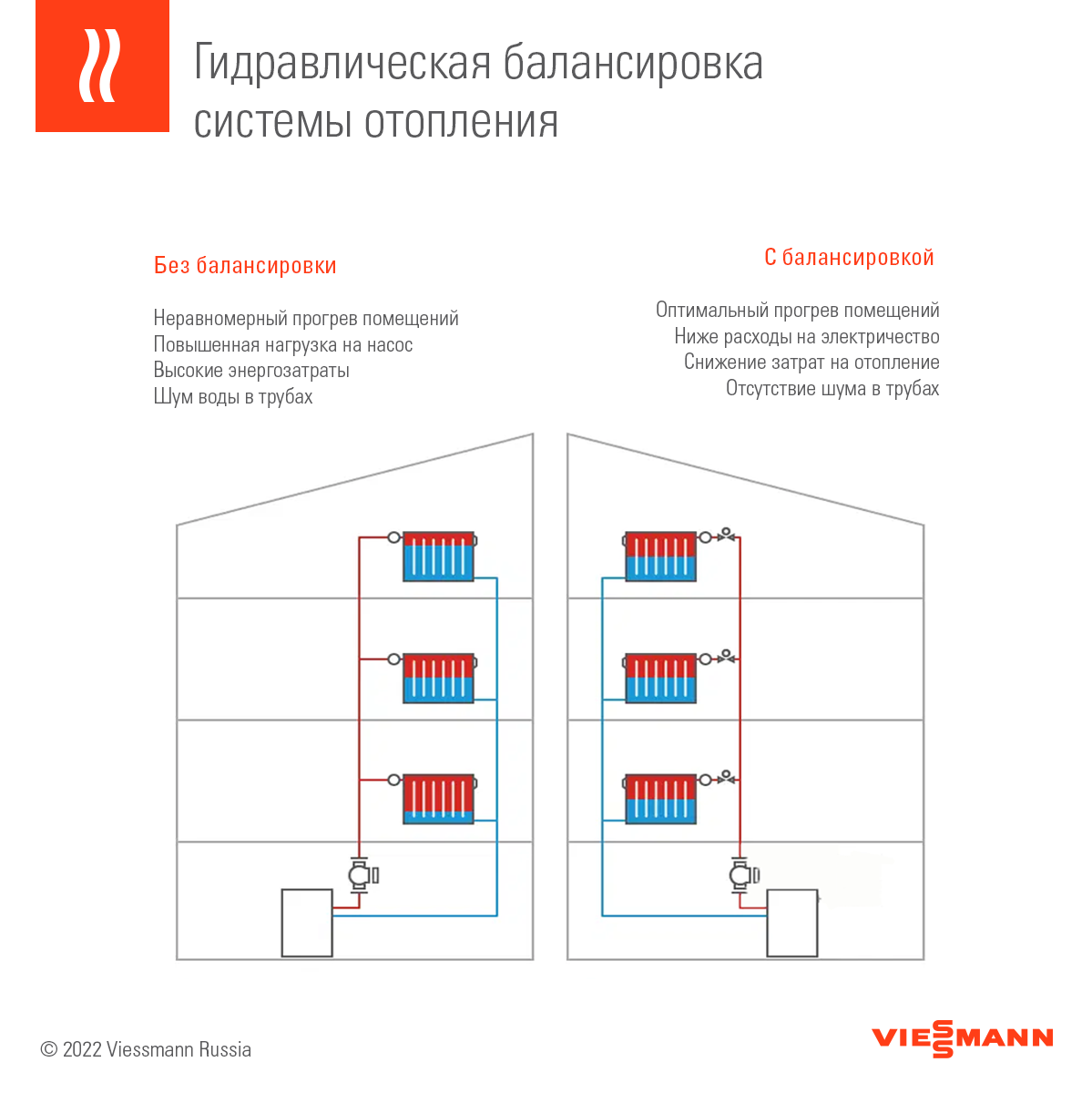 Гидравлическая балансировка системы отопления

Без балансировки

Неравномерный прогрев помещений
Повышенная нагрузка на насос
Высокие энергозатраты
Шум воды в трубах

С балансировкой

Оптимальный прогрев помещений
Ниже расходы на электричество
Снижение затрат на отопление
Отсутствие шума в трубах

© 2022 Viessmann Russia

VIESSMANN