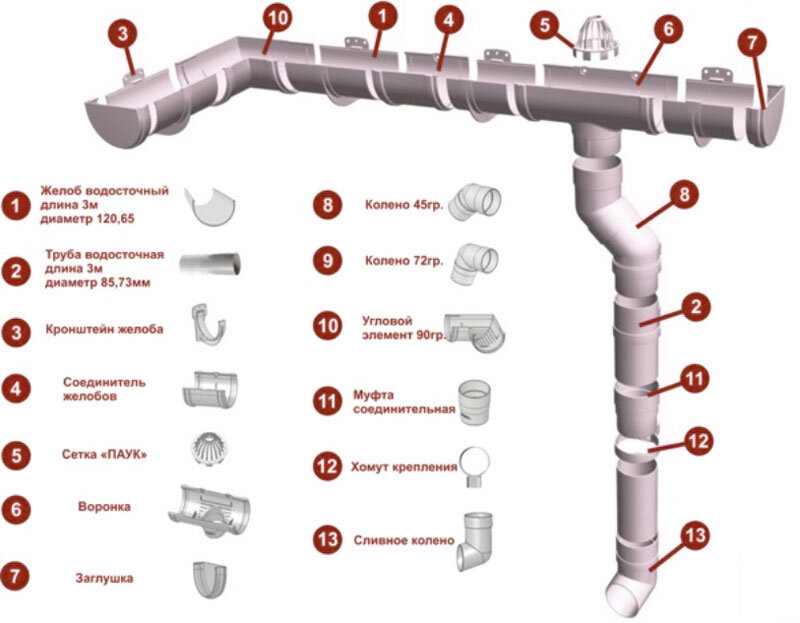 3
10
1
4
5
6
7
8
2
11
12
13

1 Желоб водосточный длина 3м диаметр 120,65

2 Труба водосточная длина 3м диаметр 85,73мм

3 Кронштейн желоба

4 Соединитель желобов

5 Сетка «ПАУК»

6 Воронка

7 Заглушка

8 Колено 45гр.

9 Колено 72гр.

10 Угловой элемент 90гр.

11 Муфта соединительная

12 Хомут крепления

13 Сливное колено