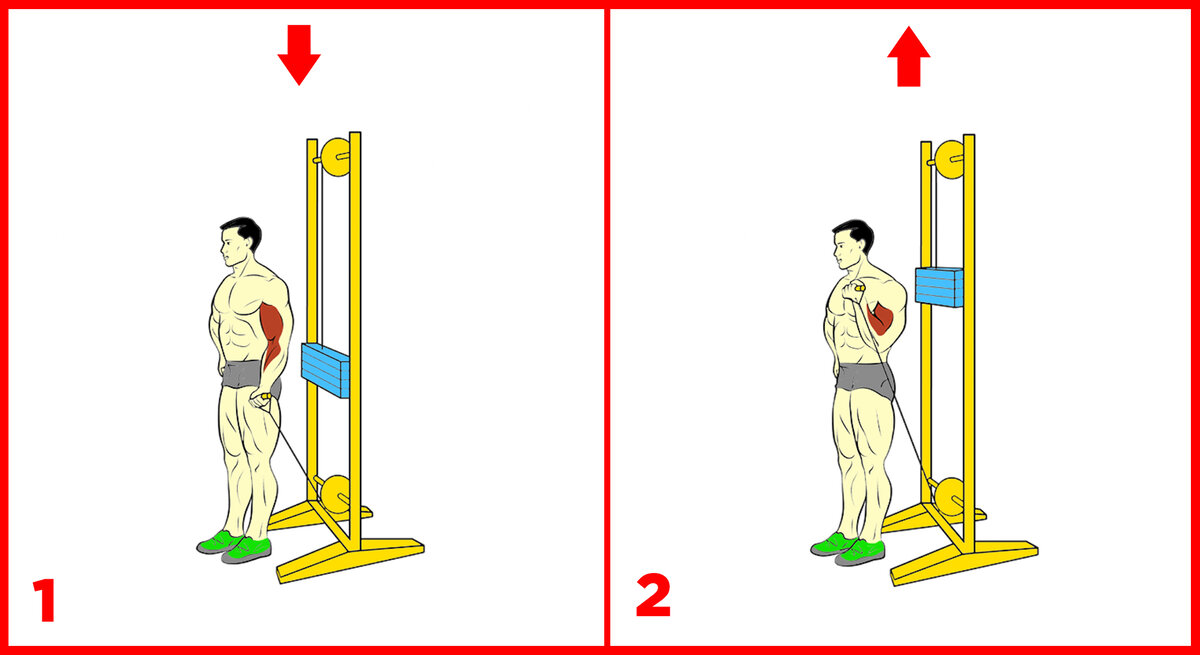 1

2