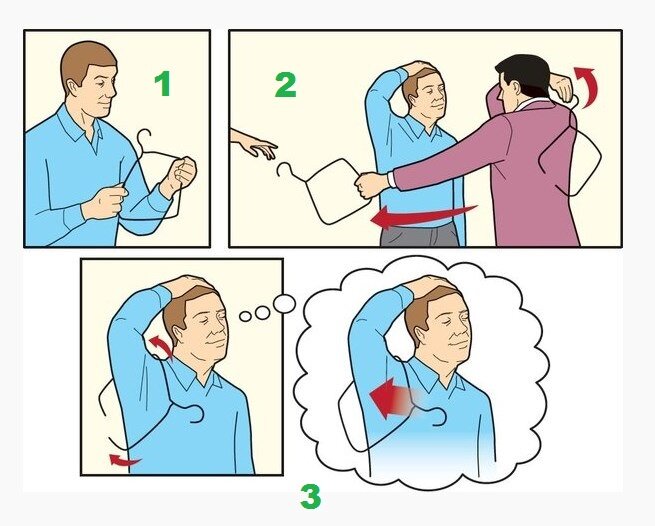 1

2

3