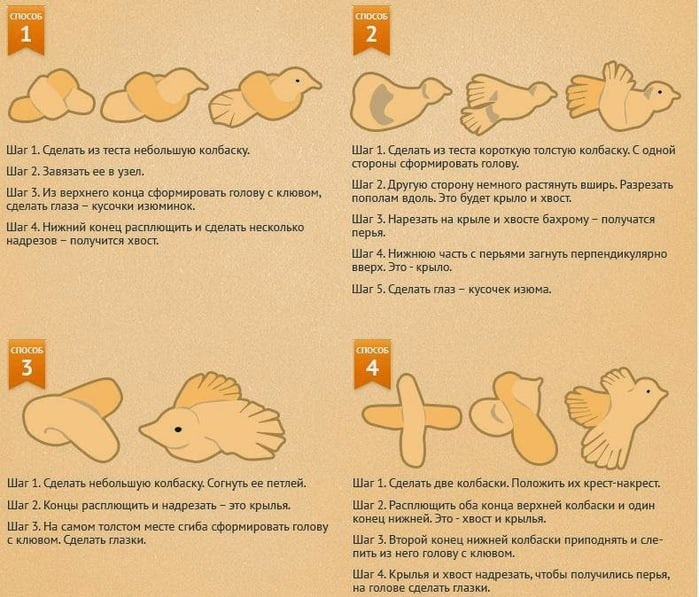 СПОСОБ
1

Шаг 1. Сделать из теста небольшую колбаску.

Шаг 2. Завязать ее в узел.

Шаг 3. Из верхнего конца сформировать голову с клювом, сделать глаза – кусочки изюминок.

Шаг 4. Нижний конец расплющить и сделать несколько надрезов – получится хвост.

СПОСОБ
2

Шаг 1. Сделать из теста короткую толстую колбаску. С одной стороны сформировать голову.

Шаг 2. Другую сторону немного растянуть вширь. Разрезать пополам вдоль. Это будет крыло и хвост.

Шаг 3. Нарезать на крыле и хвосте бахрому – получатся перья.

Шаг 4. Нижнюю часть с перьями загнуть перпендикулярно вверх. Это - крыло.

Шаг 5. Сделать глаз – кусочек изюма.

СПОСОБ
3

Шаг 1. Сделать небольшую колбаску. Согнуть ее петлей.

Шаг 2. Концы расплющить и надрезать – это крылья.

Шаг 3. На самом толстом месте сгиба сформировать голову с клювом. Сделать глазки.

СПОСОБ
4

Шаг 1. Сделать две колбаски. Положить их крест-накрест.

Шаг 2. Расплющить оба конца верхней колбаски и один конец нижней. Это - хвост и крылья.

Шаг 3. Второй конец нижней колбаски приподнять и слепить из него голову с клювом.

Шаг 4. Крылья и хвост надрезать, чтобы получились перья, на голове сделать глазки.