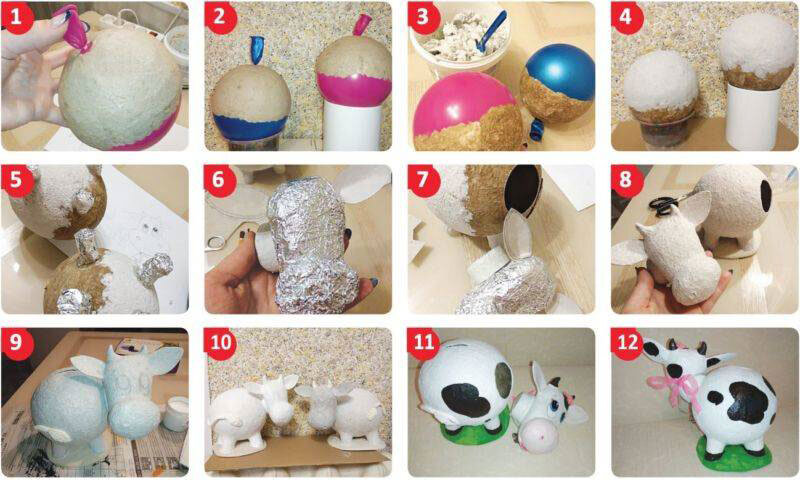 1
2
3
4
5
6
7
8
9
10
11
12