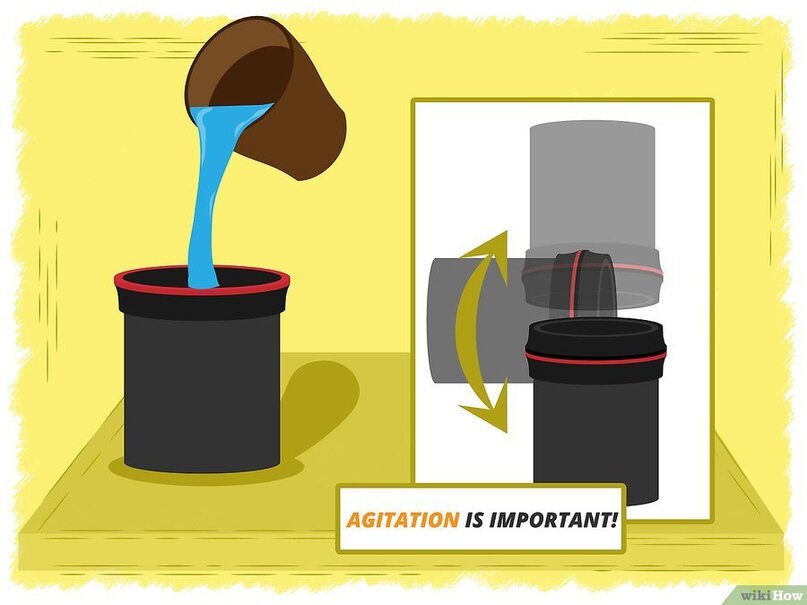 AGITATION IS IMPORTANT!

wikiHow