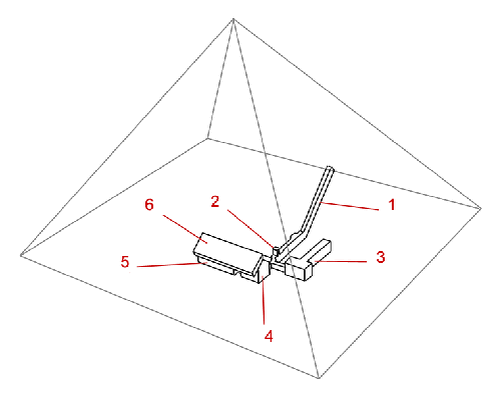 6
2
1
5
3
4