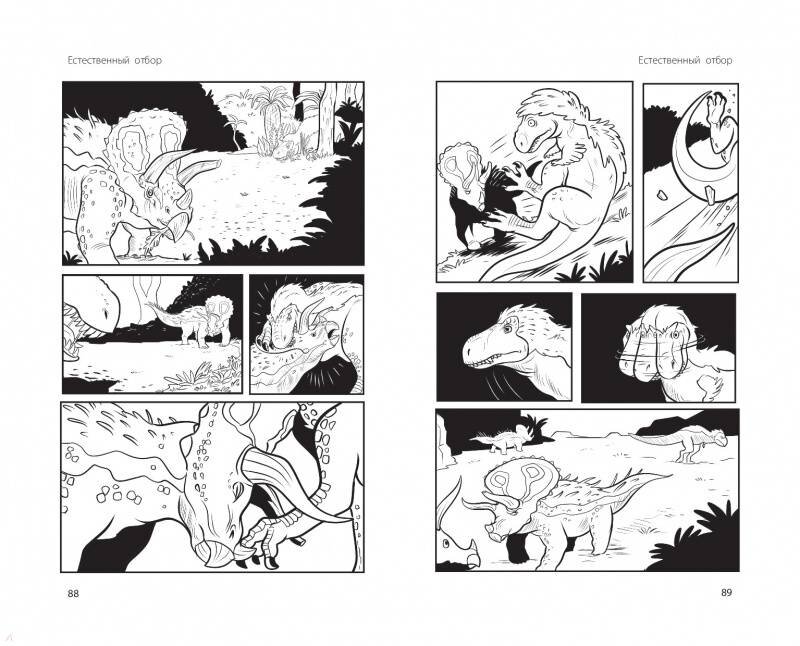 Естественный отбор

88

Естественный отбор

89