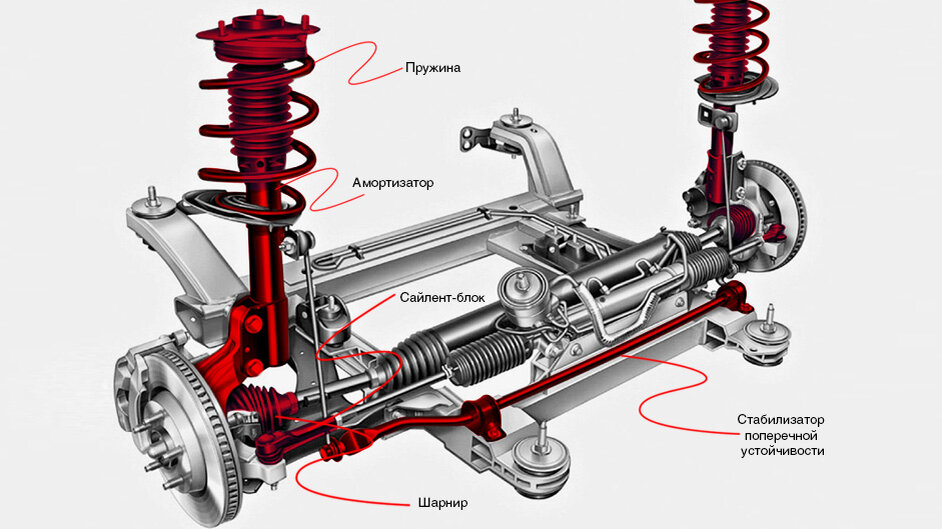 Пружина

Амортизатор

Сайлент-блок

Стабилизатор поперечной устойчивости

Шарнир