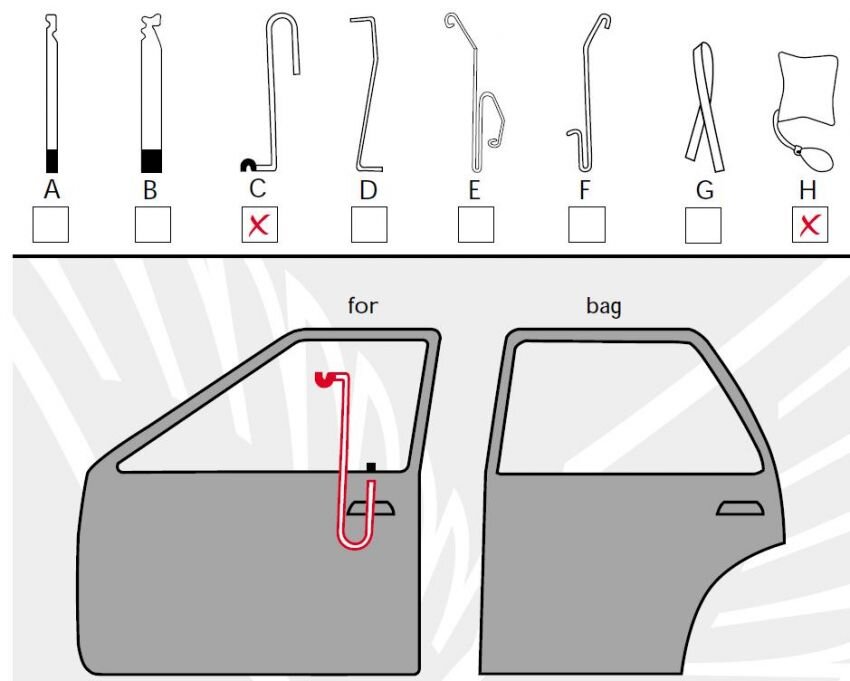 A B C D E F G H

X X

for

bag