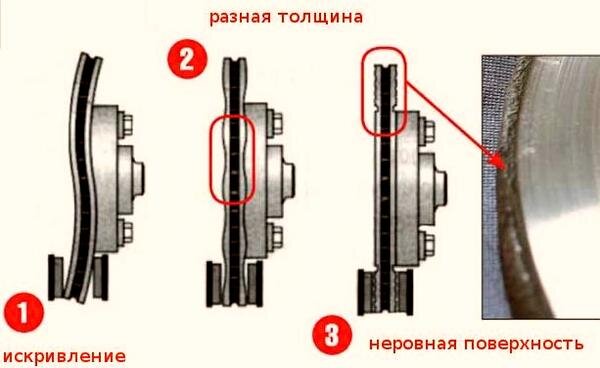 разная толщина

2

1

искривление

3

неровная поверхность