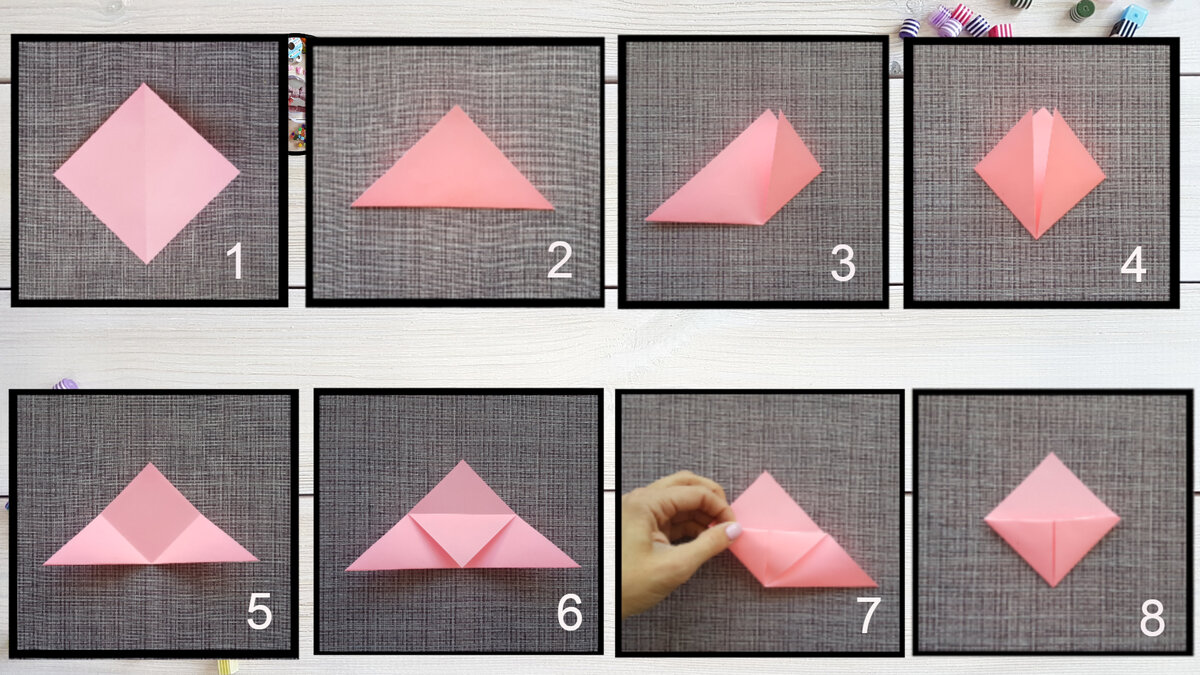 1

2

3

4

5

6

7

8