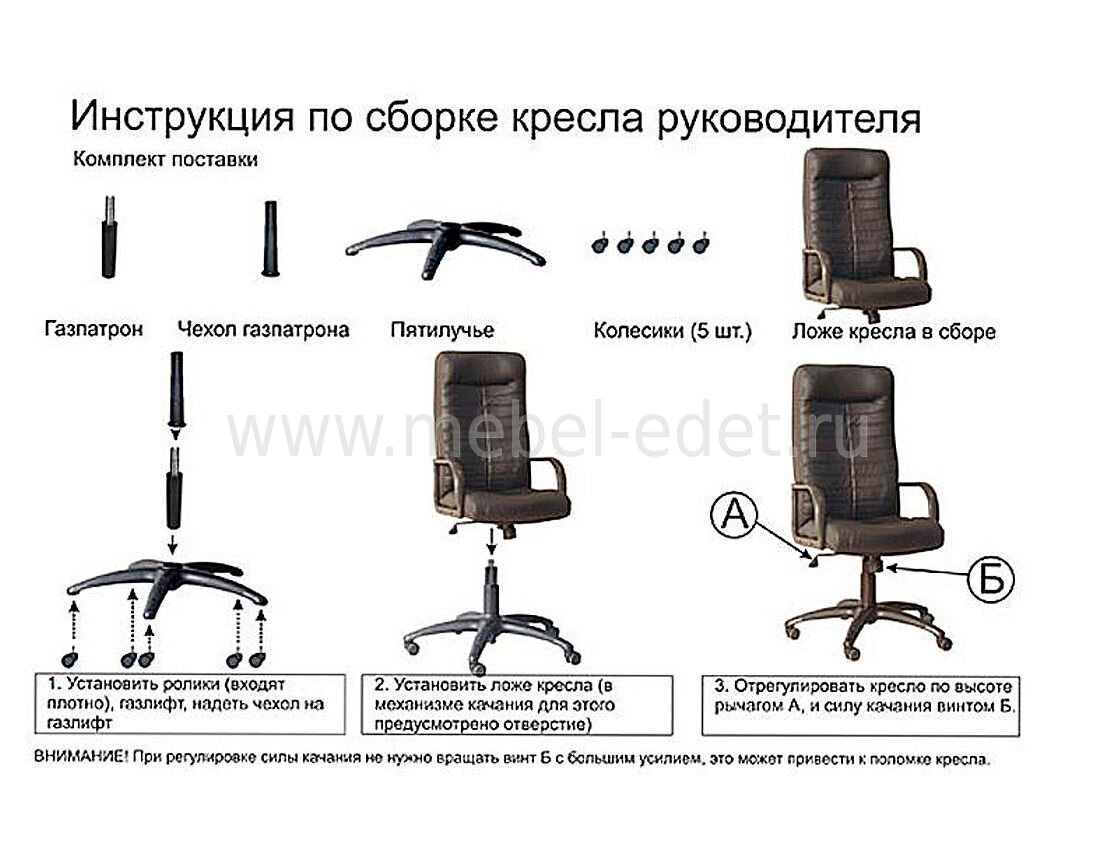 Инструкция по сборке кресла руководителя

Комплект поставки

Газпатрон

Чехол газпатрона

Пятилучье

Колесики (5 шт.)

Ложе кресла в сборе

www.mebel-edet.ru

А

Б

1. Установить ролики (входят плотно), газлифт, надеть чехол на газлифт

2. Установить ложе кресла (в механизме качания для этого предусмотрено отверстие)

3. Отрегулировать кресло по высоте рычагом А, и силу качания винтом Б.

ВНИМАНИЕ! При регулировке силы качания не нужно вращать винт Б с большим усилием, это может привести к поломке кресла.