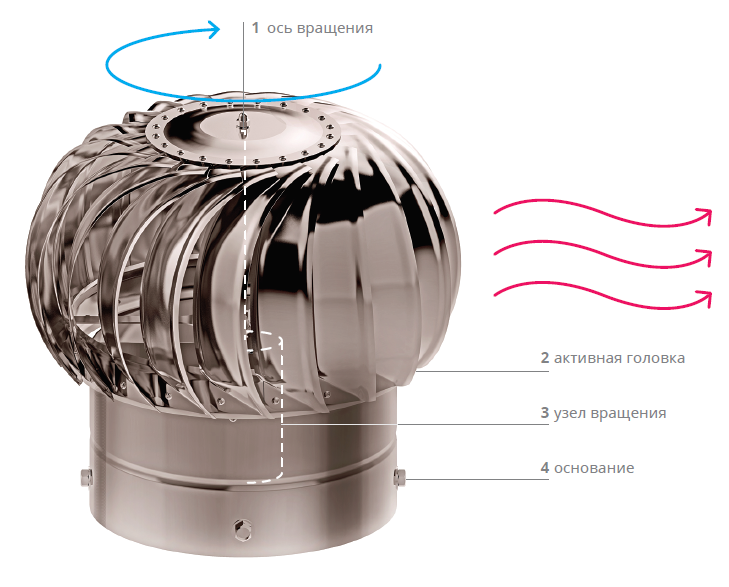 1 ось вращения

2 активная головка

3 узел вращения

4 основание